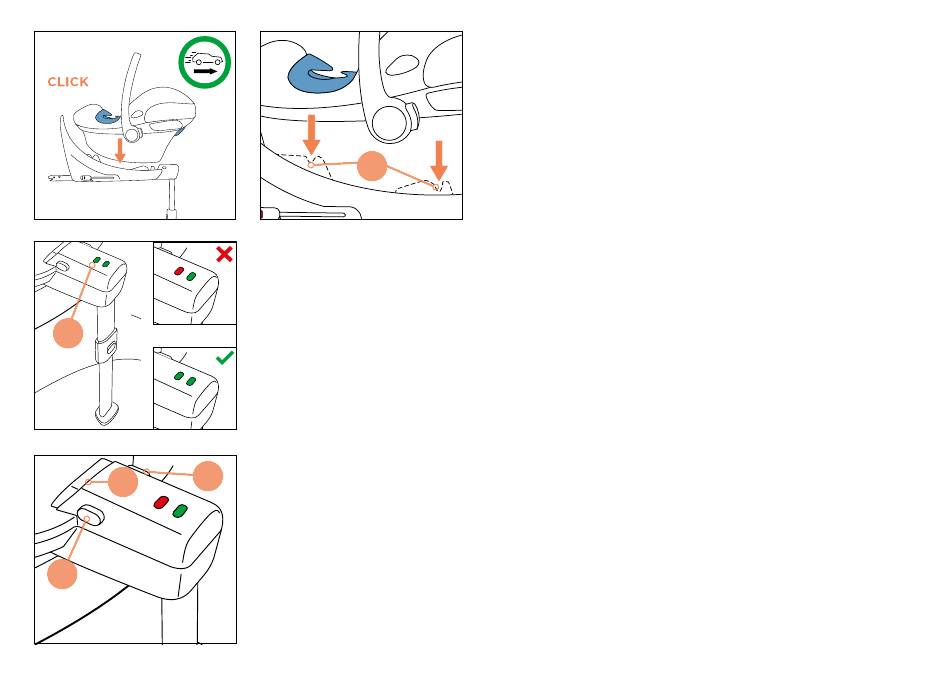 CLICK