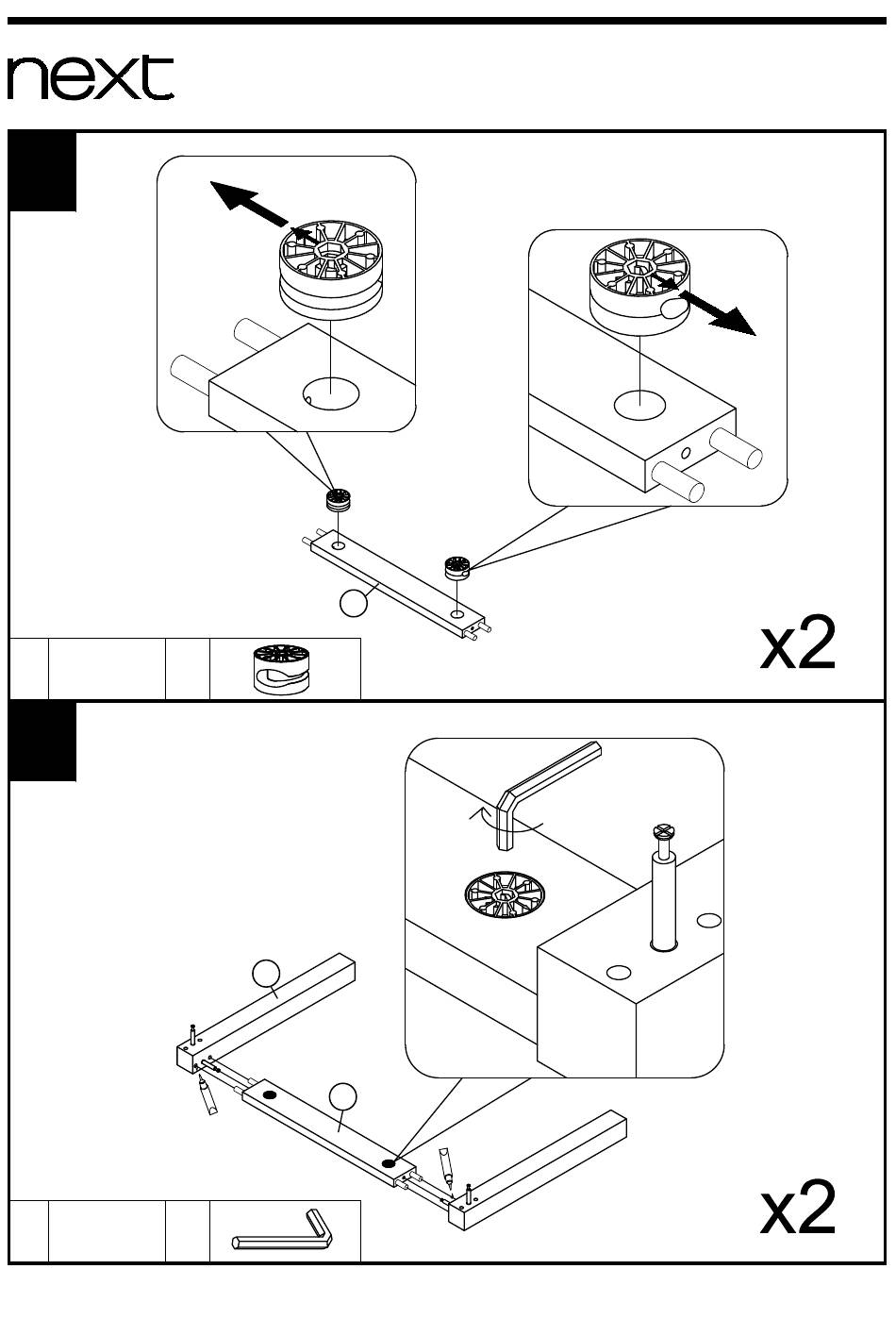 next

x2

x2