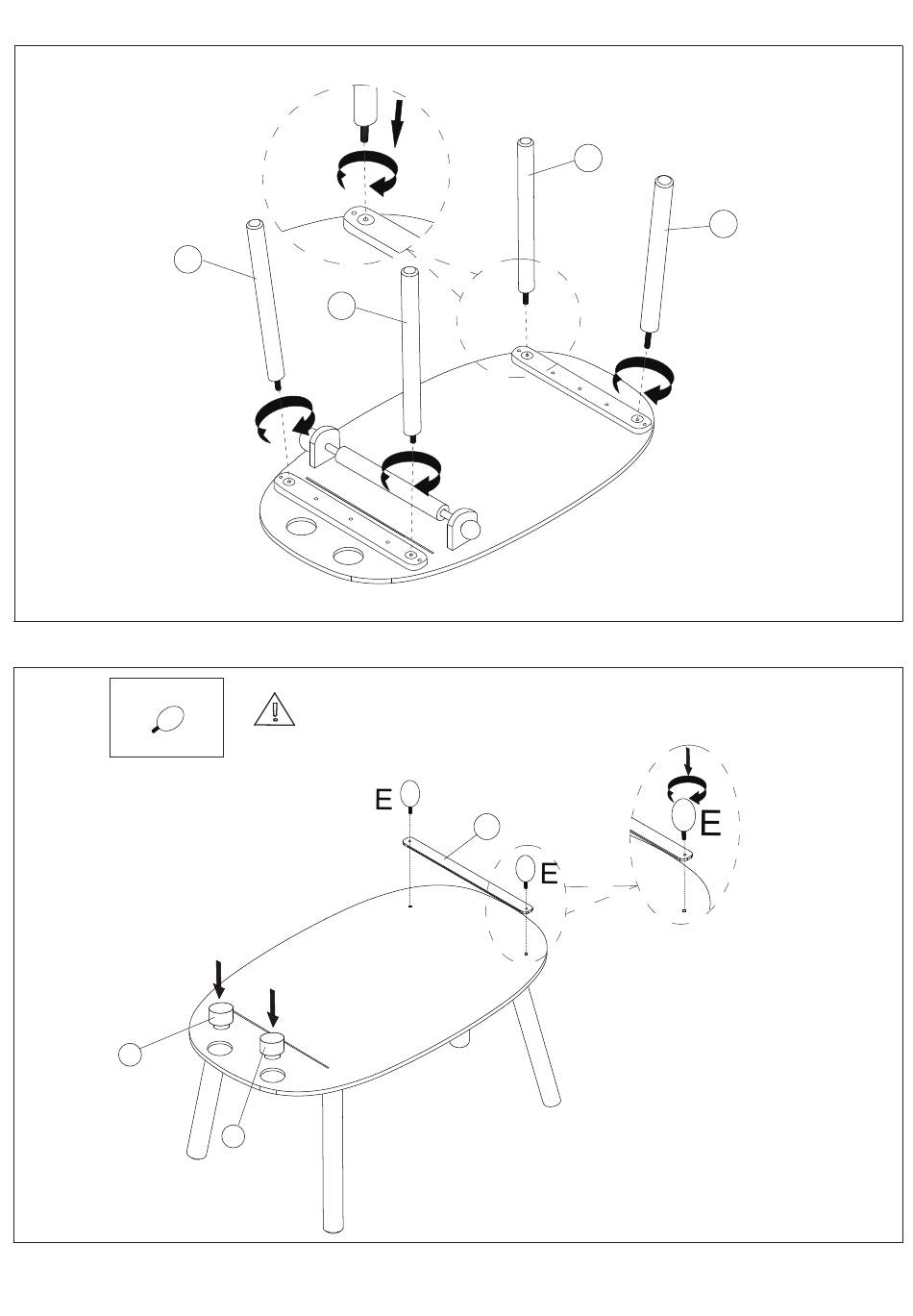 E

E

E