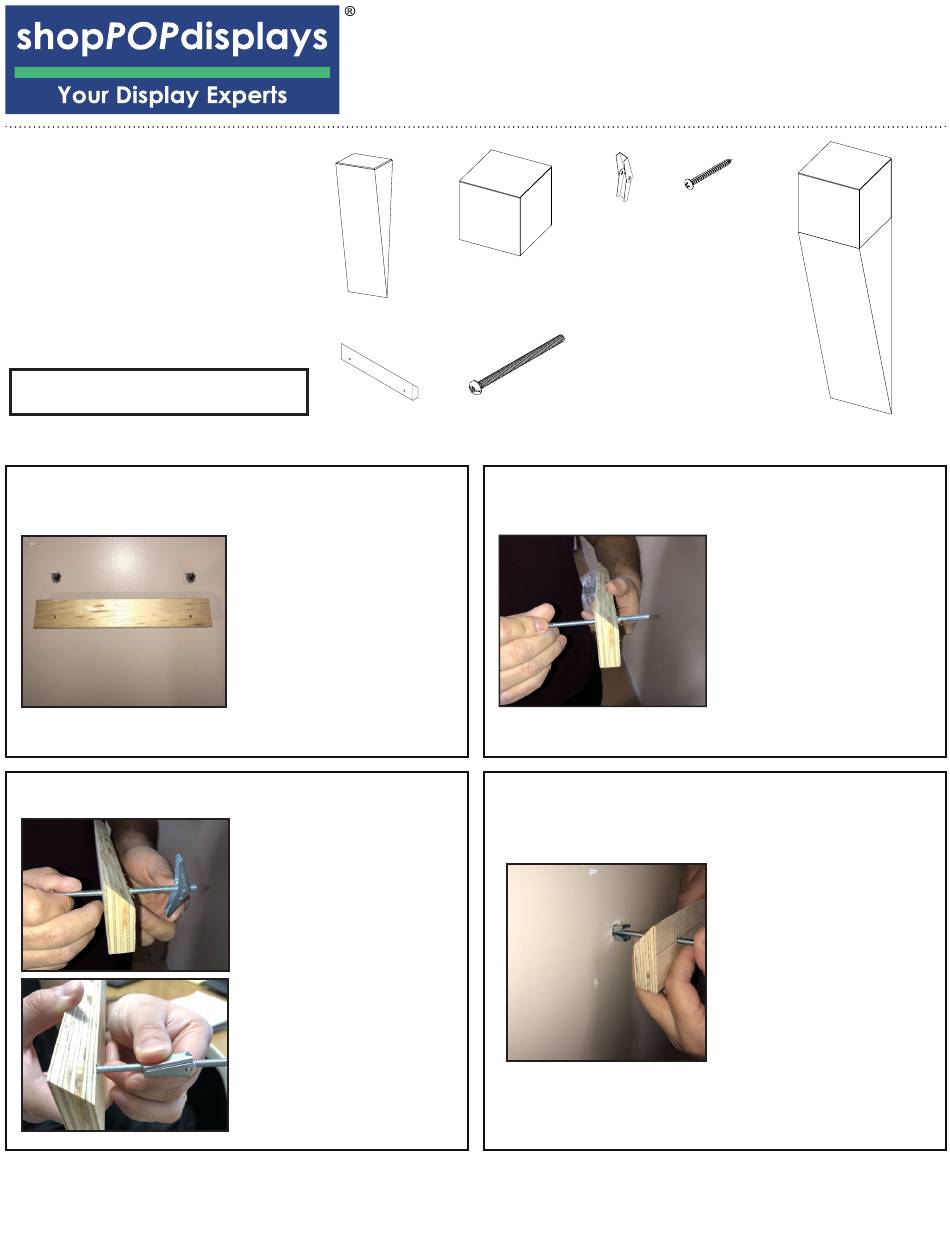 shopPOPdisplays®
Your Display Experts