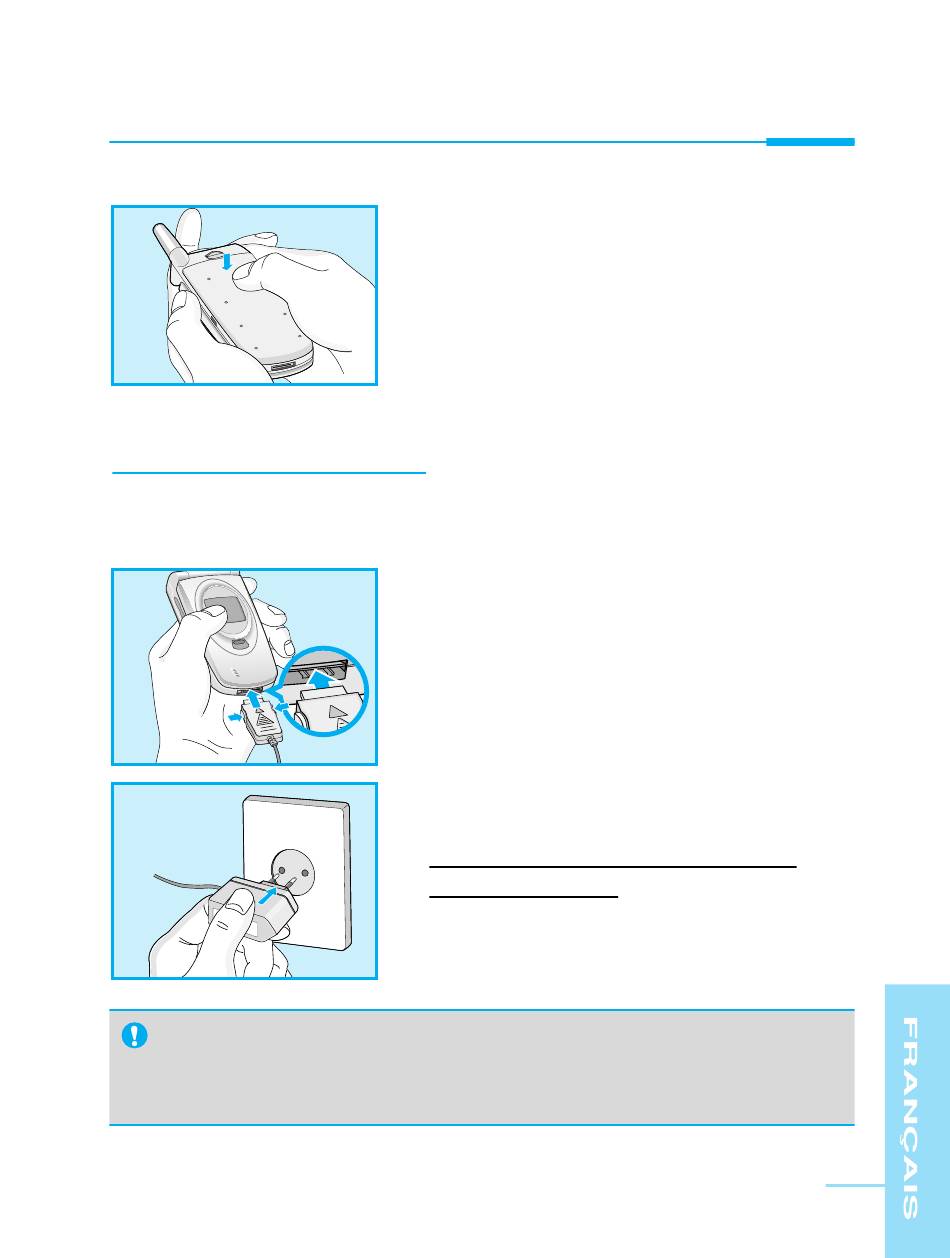 FRANÇAIS