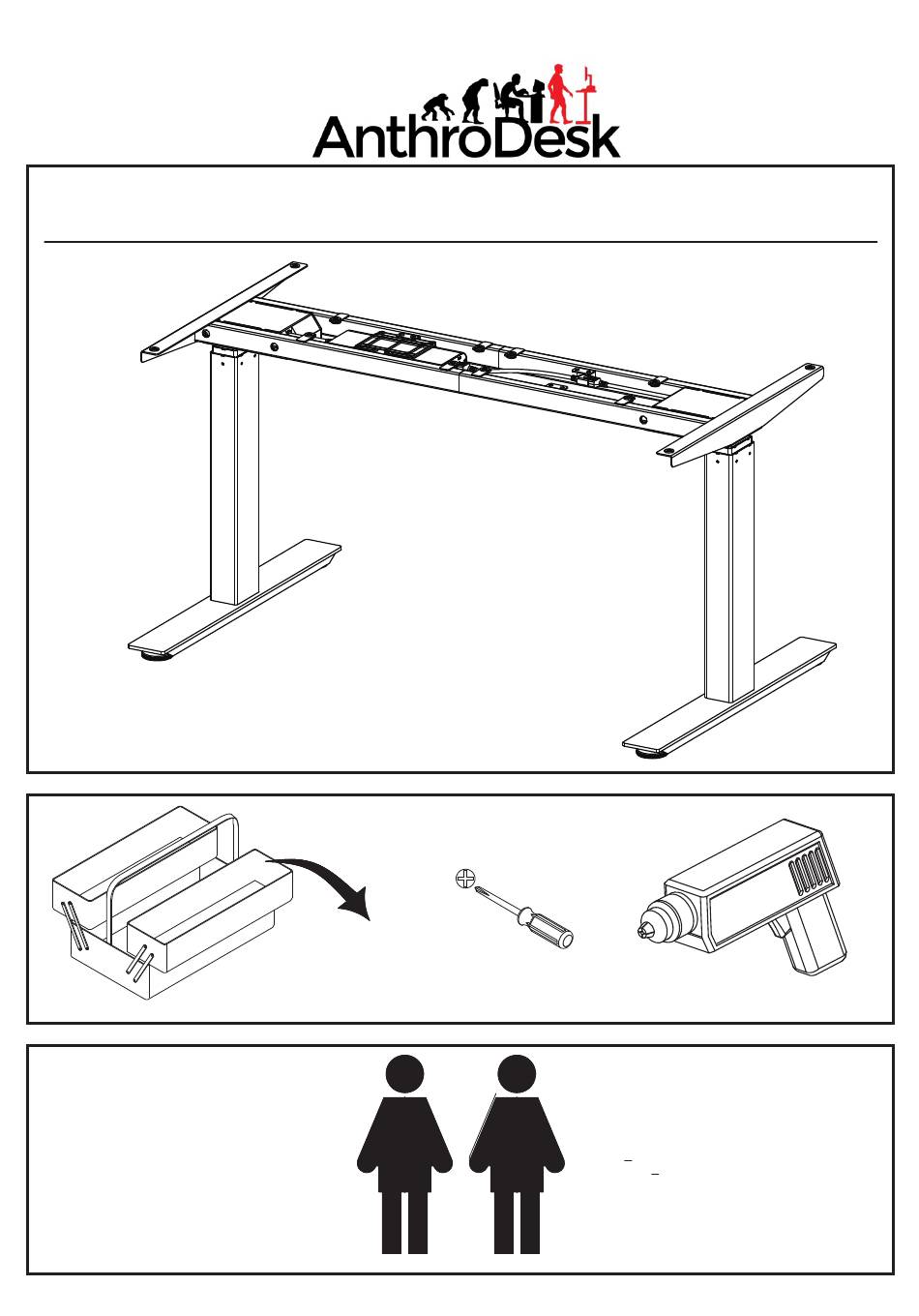 AnthroDesk