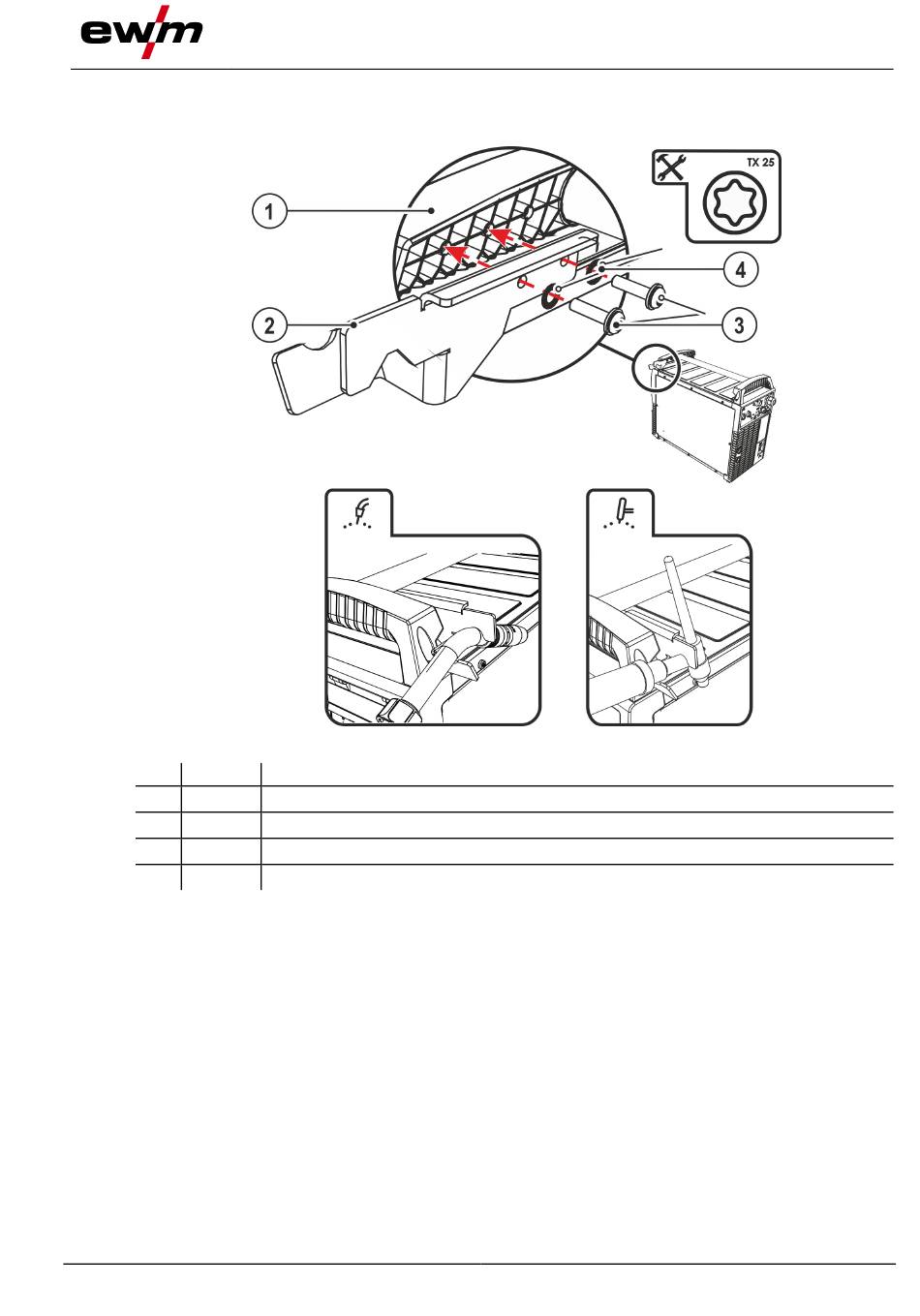 ewm

TX 25

1

2

3

4