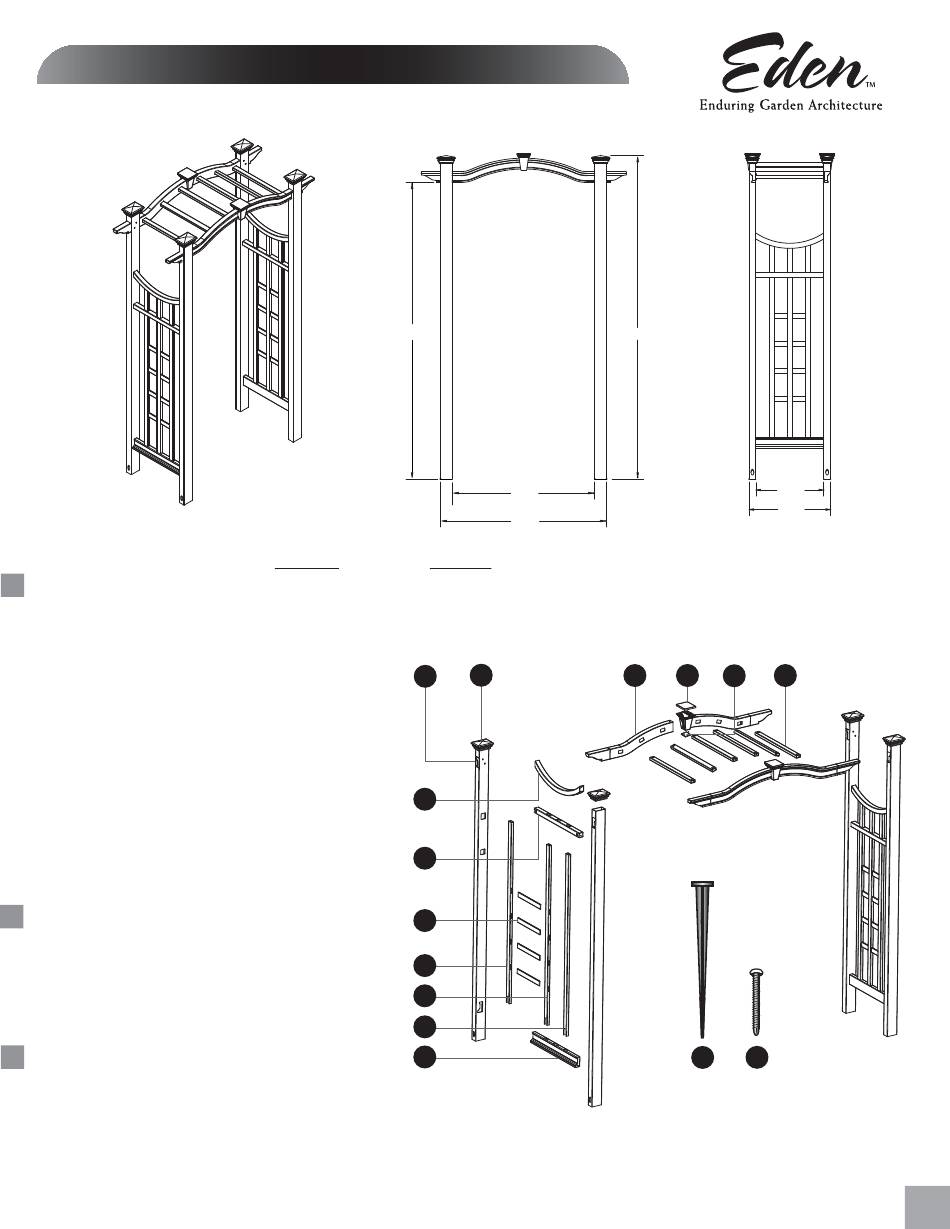 Eden™
Enduring Garden Architecture