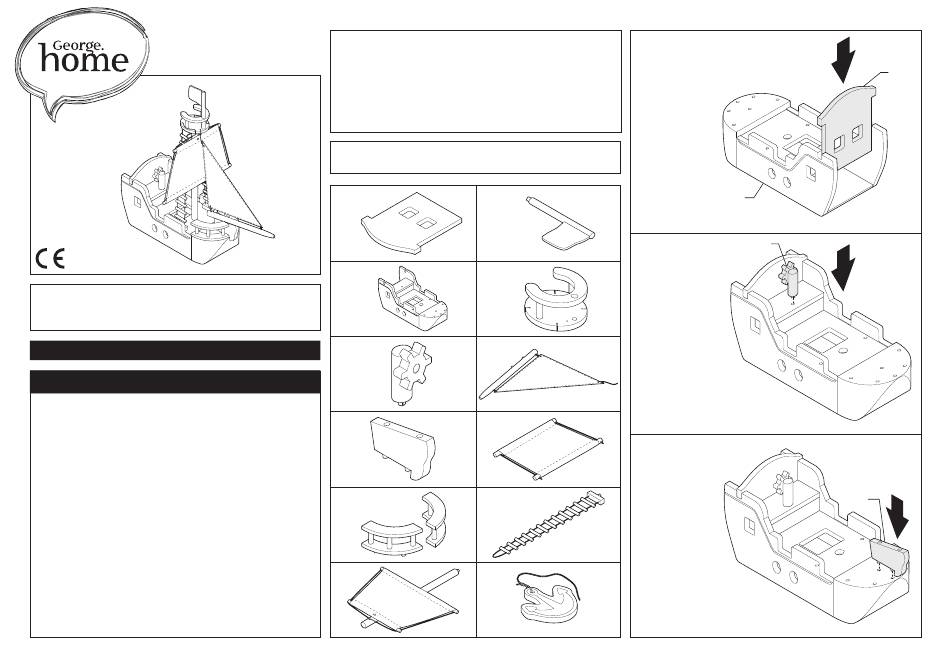 George.
home

CE