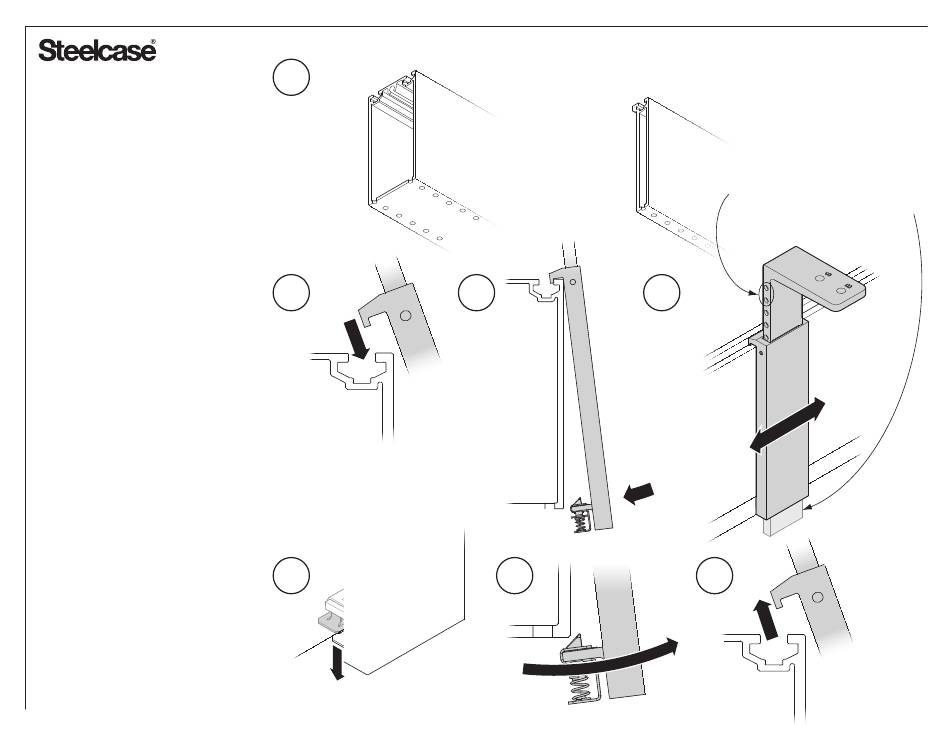 Steelcase®