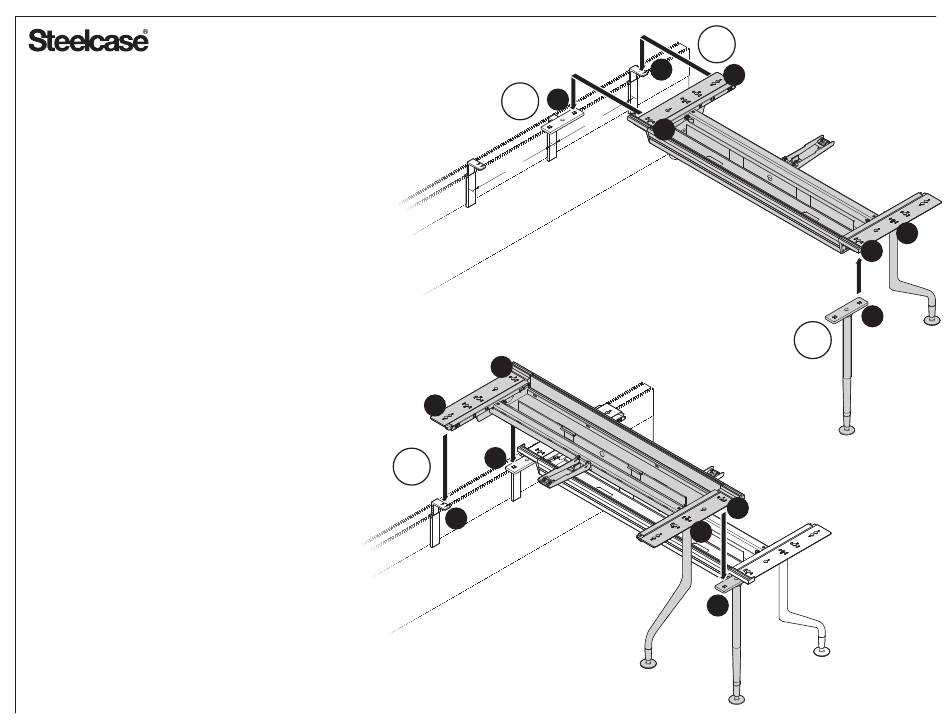 Steelcase®