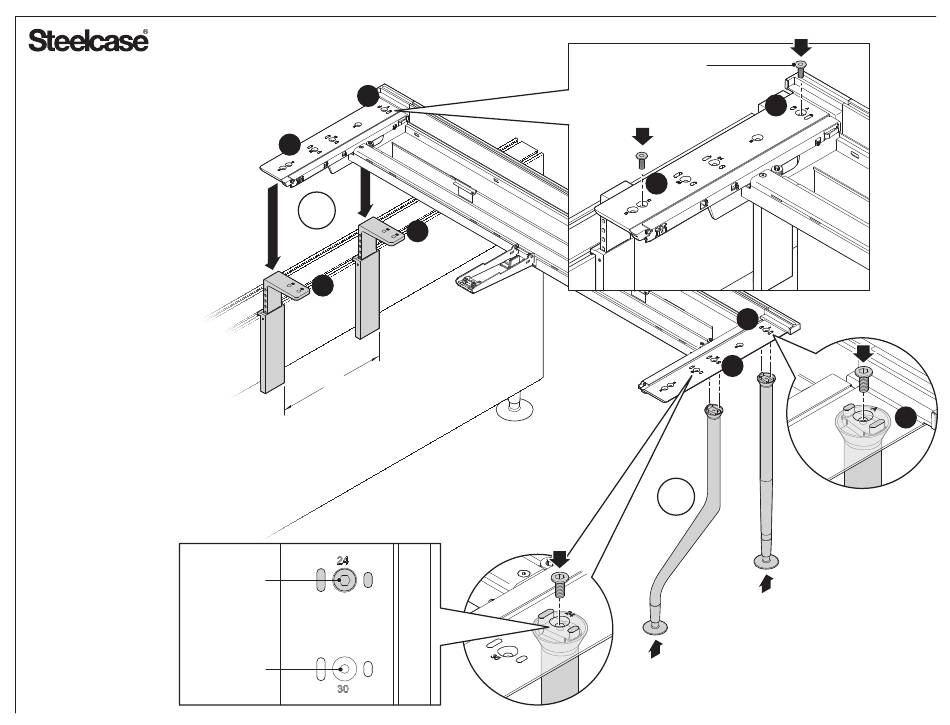 Steelcase®

24

30