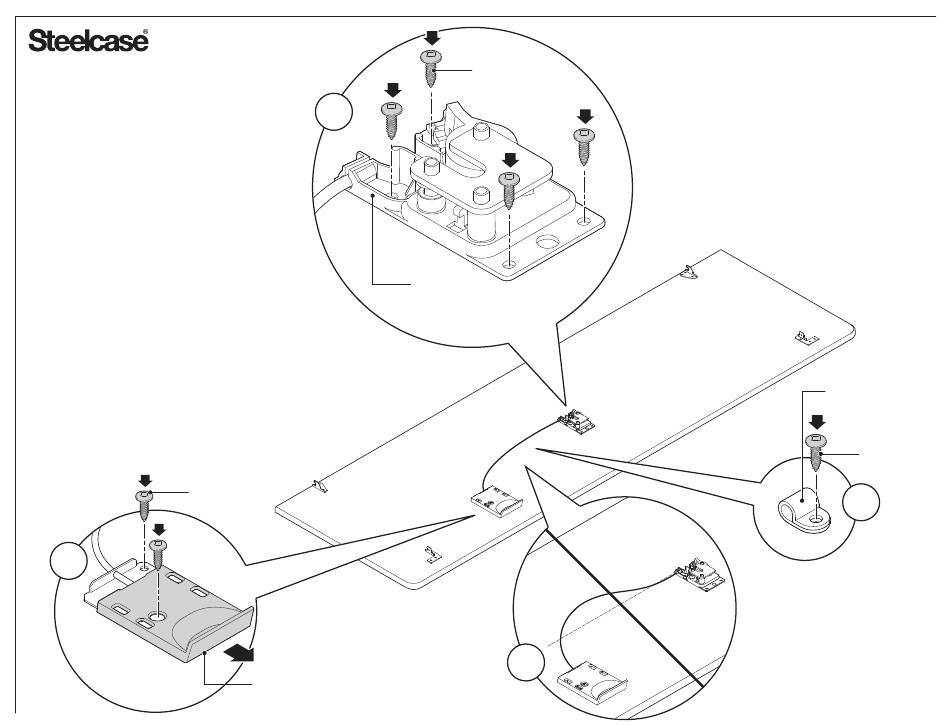 Steelcase®