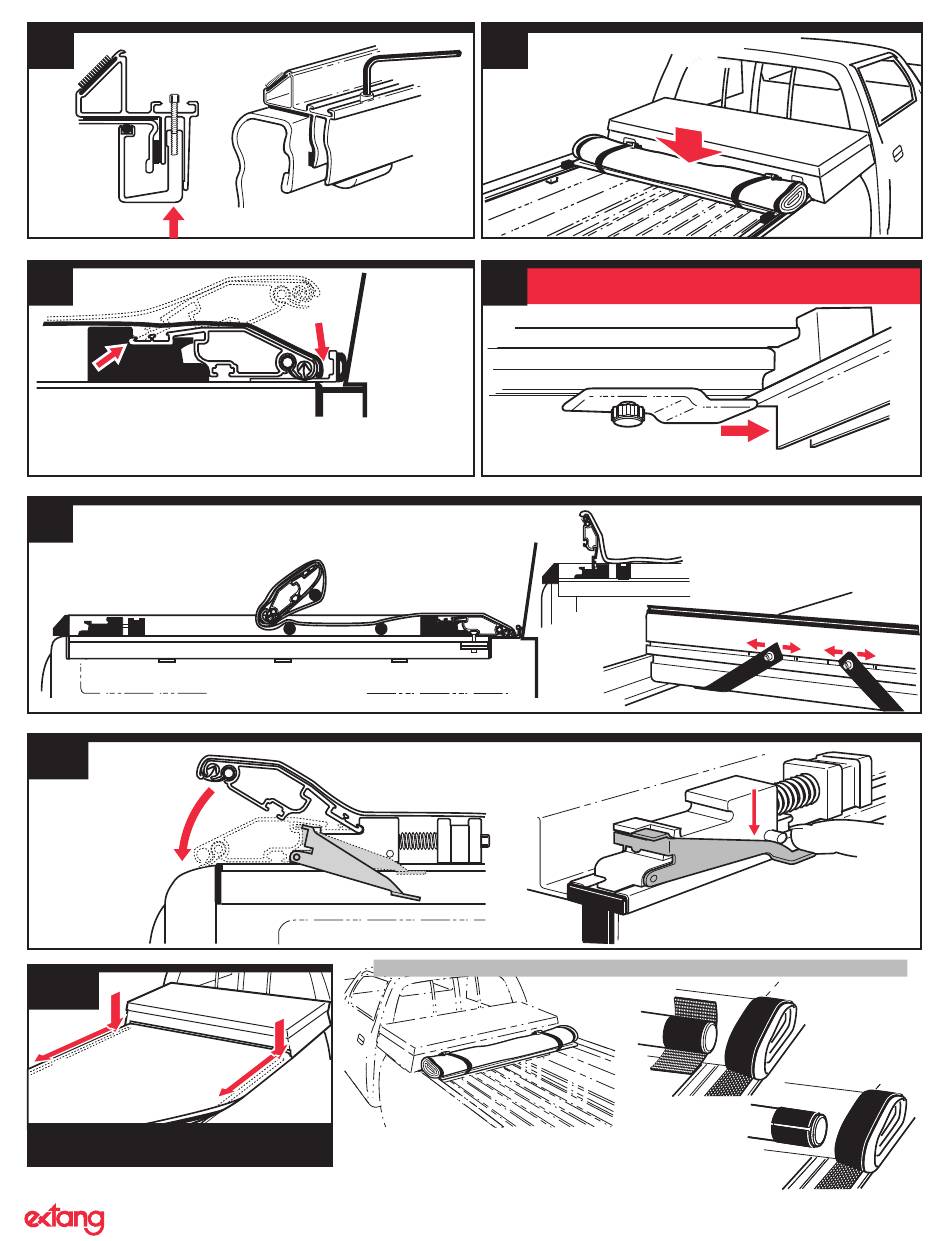 extang