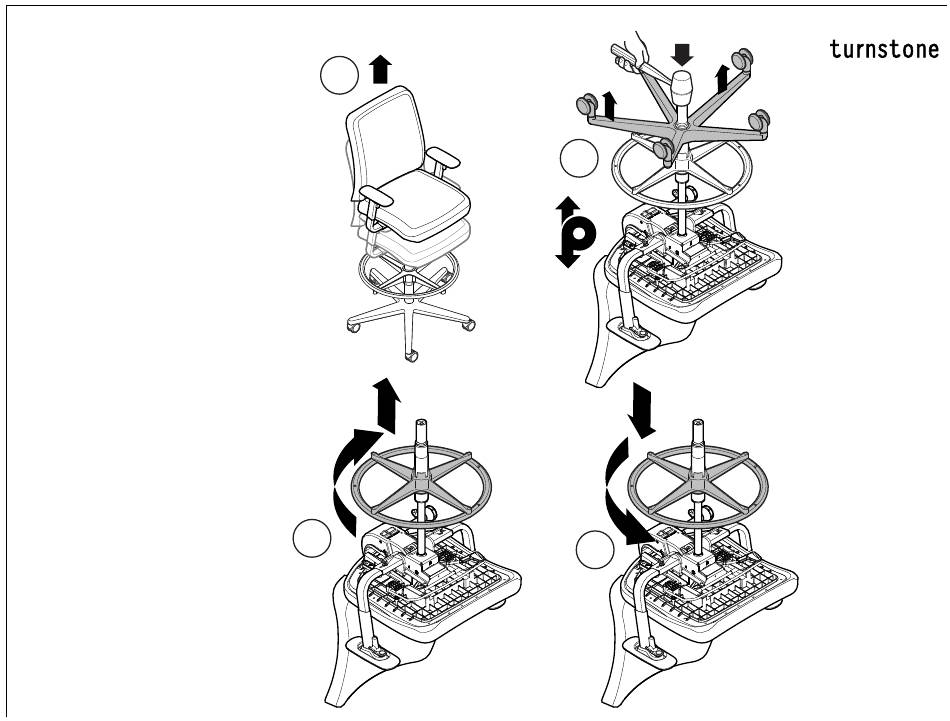 turnstone