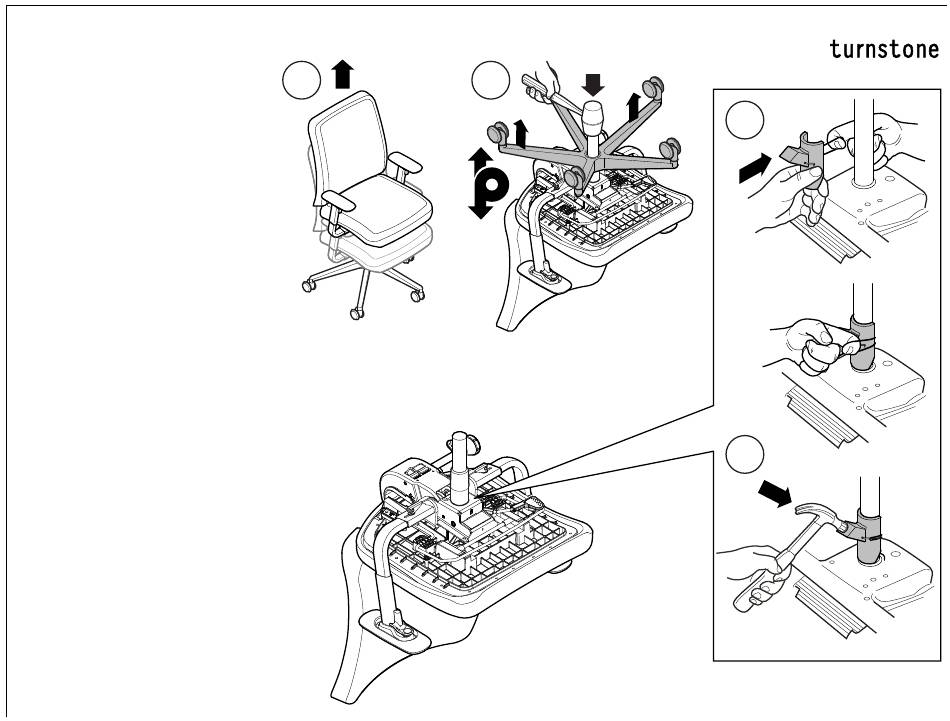 turnstone