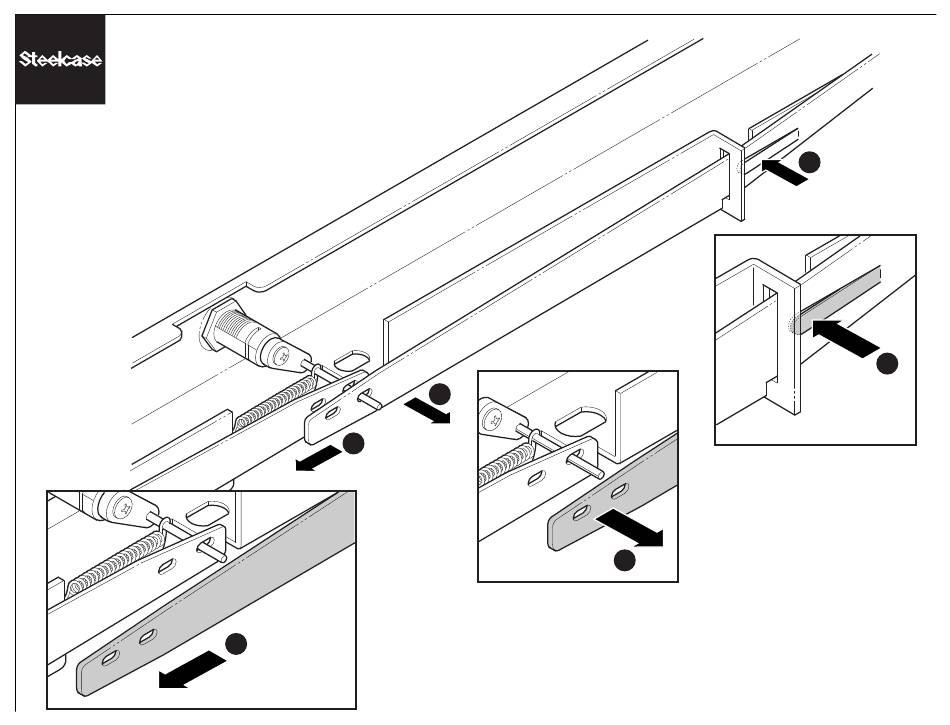 Steelcase