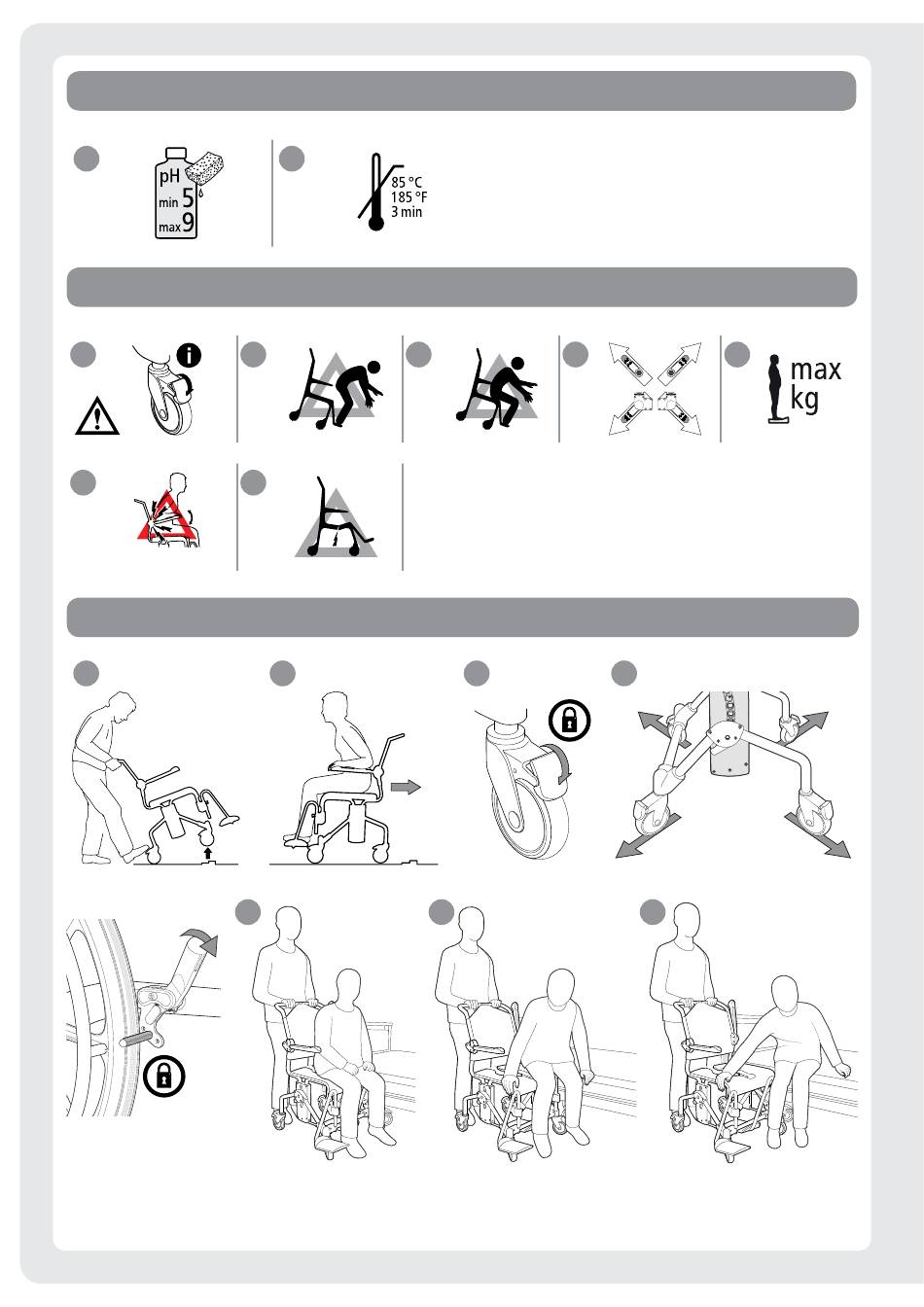 pH
min 5
max 9

85 °C
185 °F
3 min

max
kg