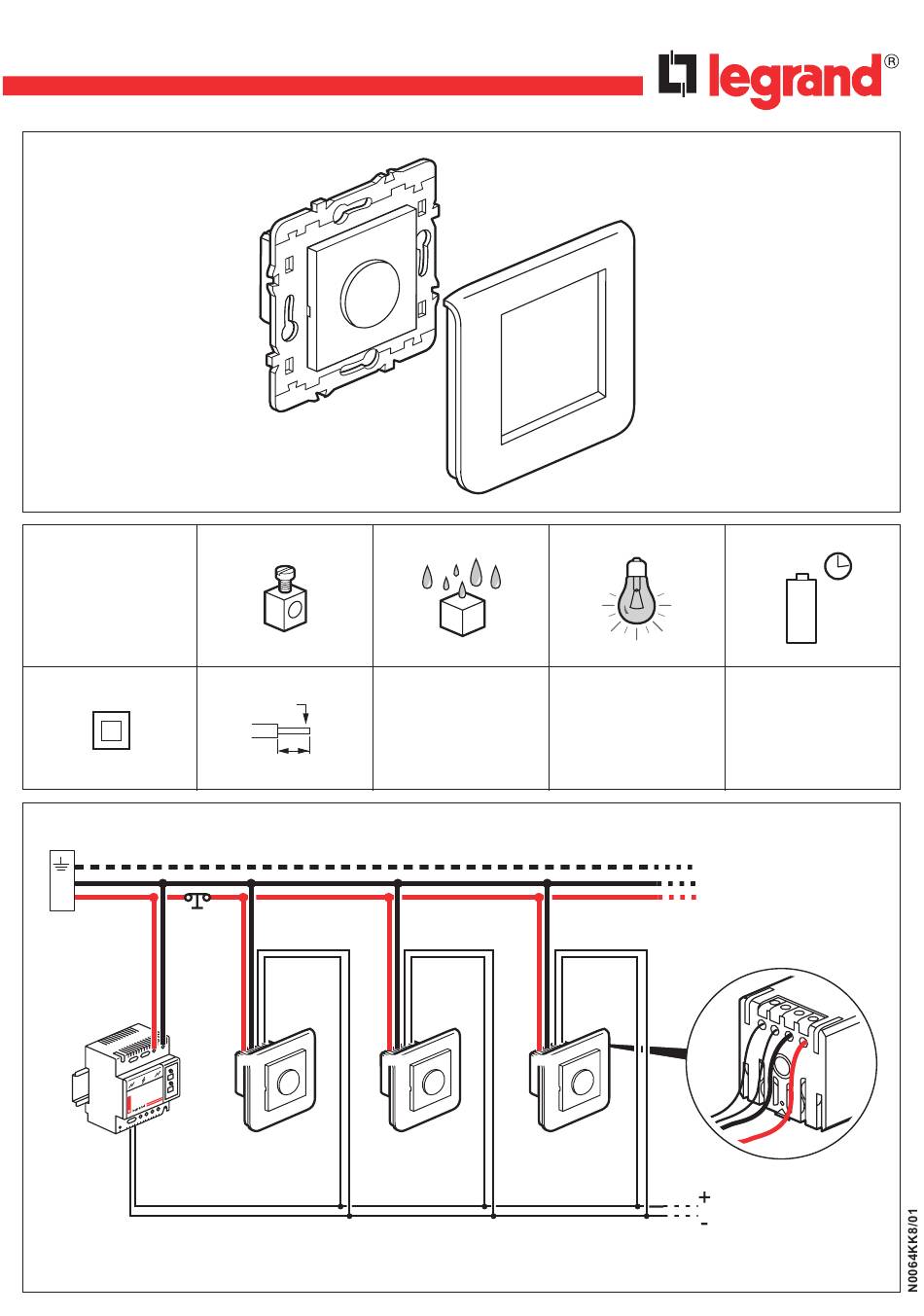 legrand®

+
-

N0064KK8/01