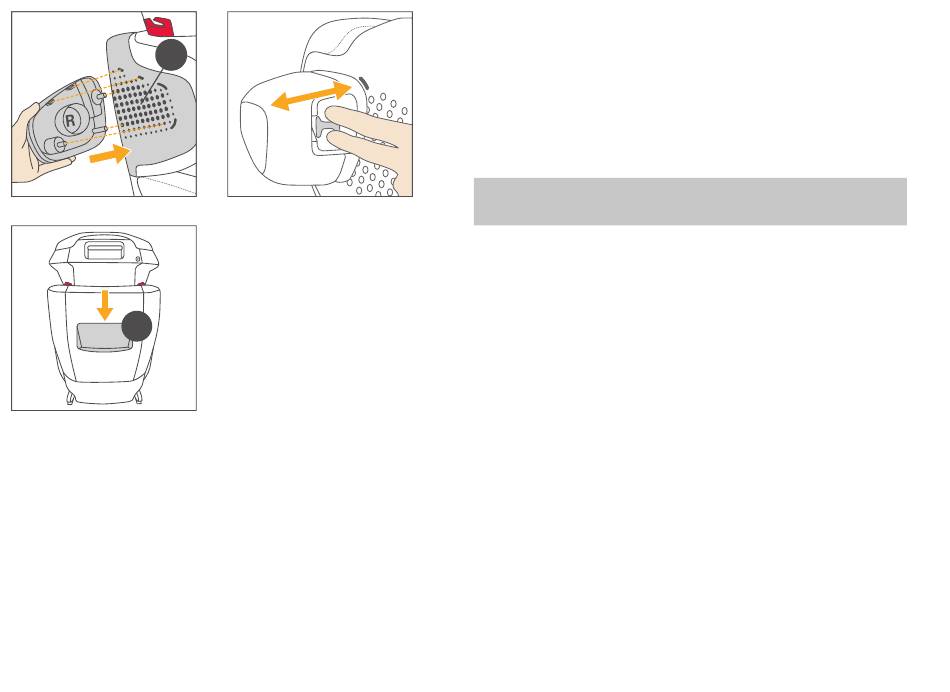 R