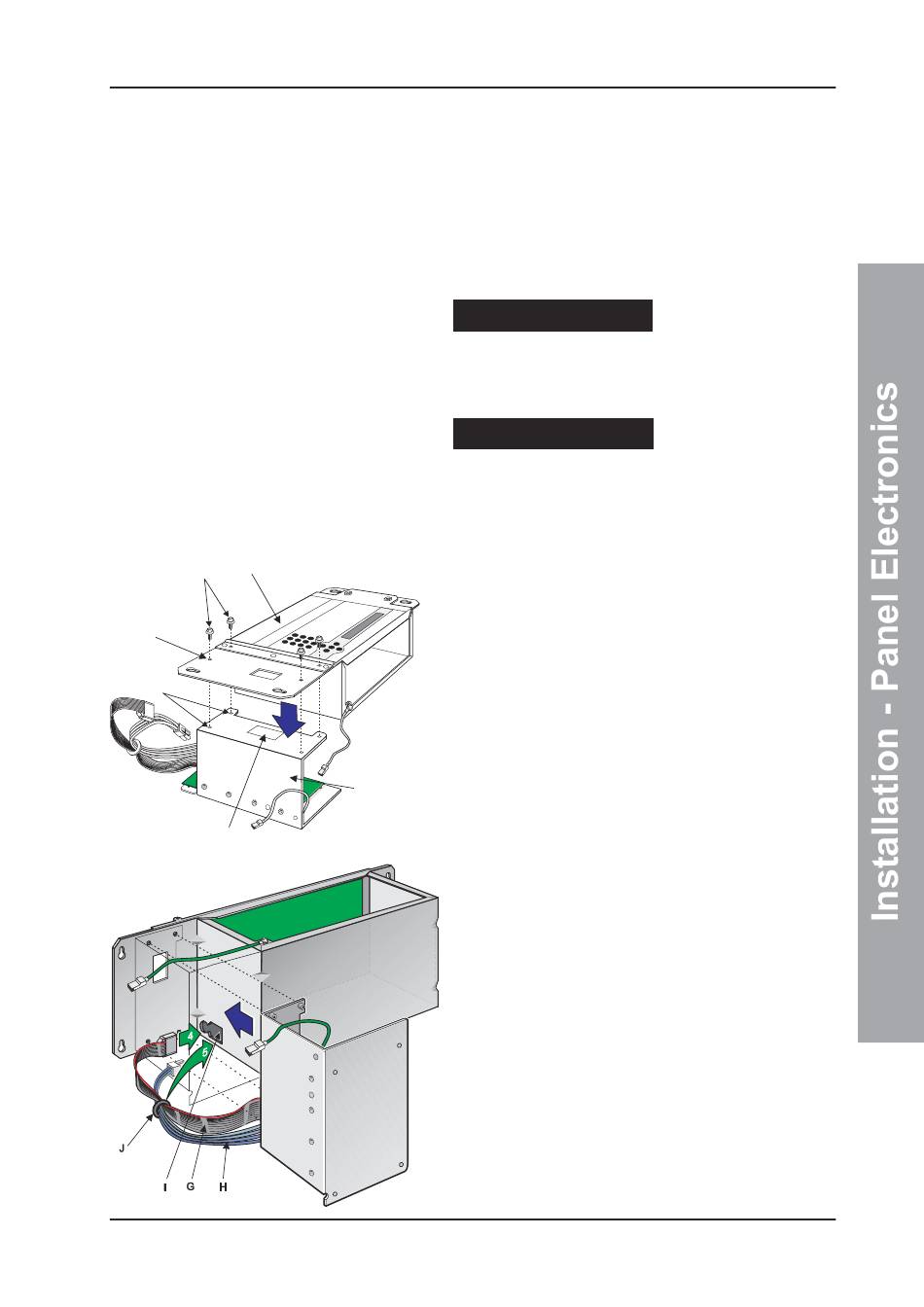 Installation - Panel Electronics

J

I G H