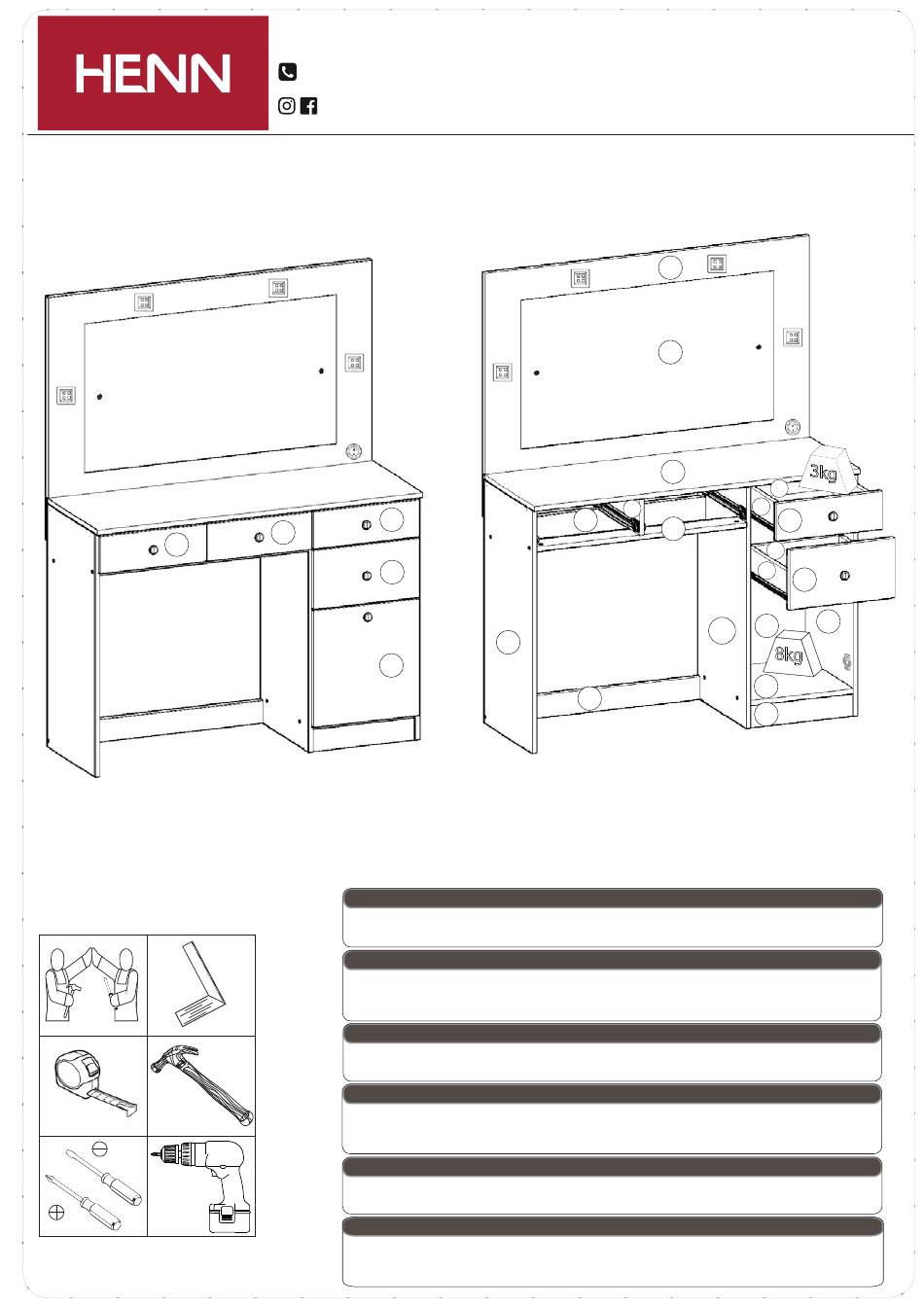 HENN

3kg

8kg