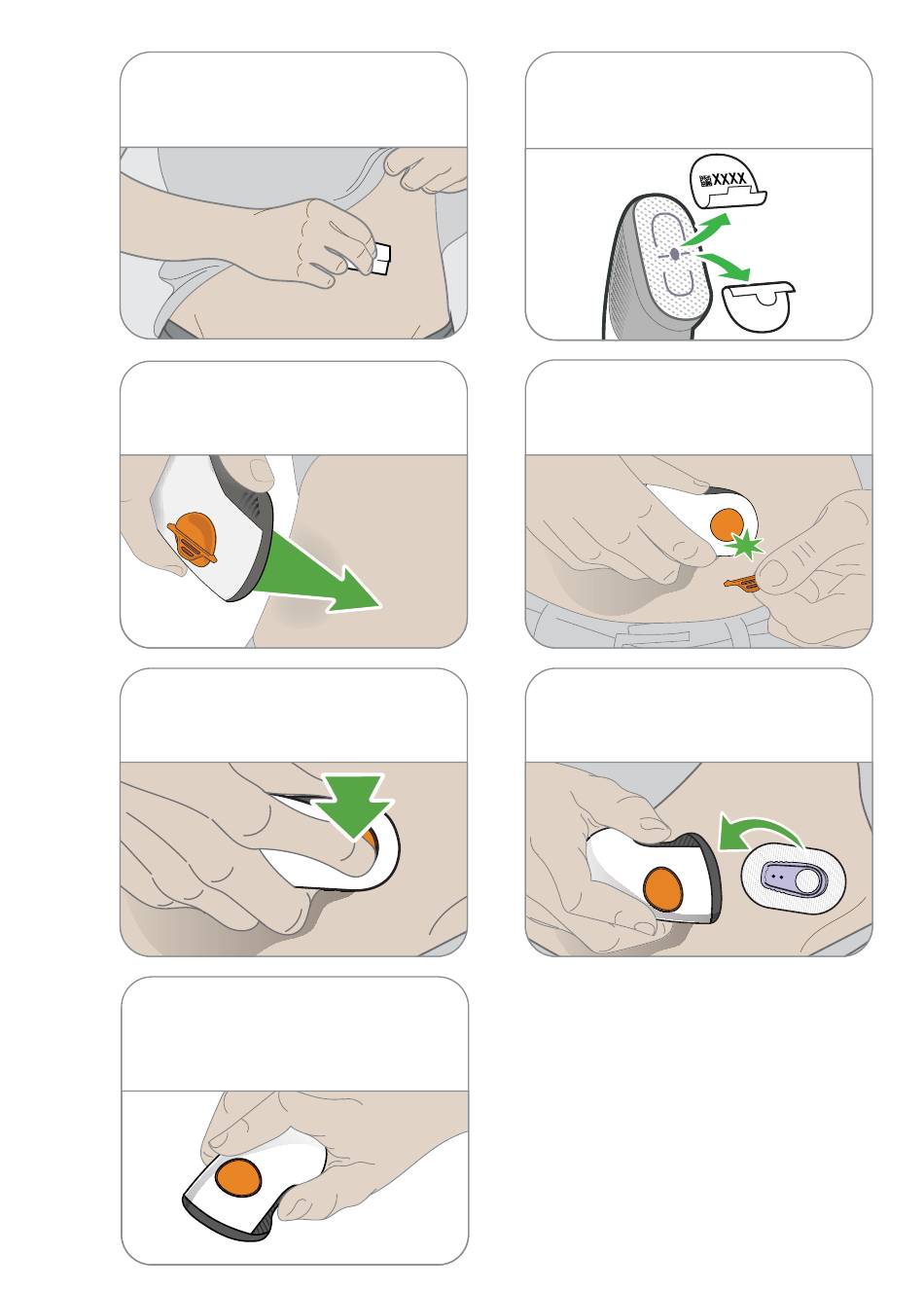 XXXX