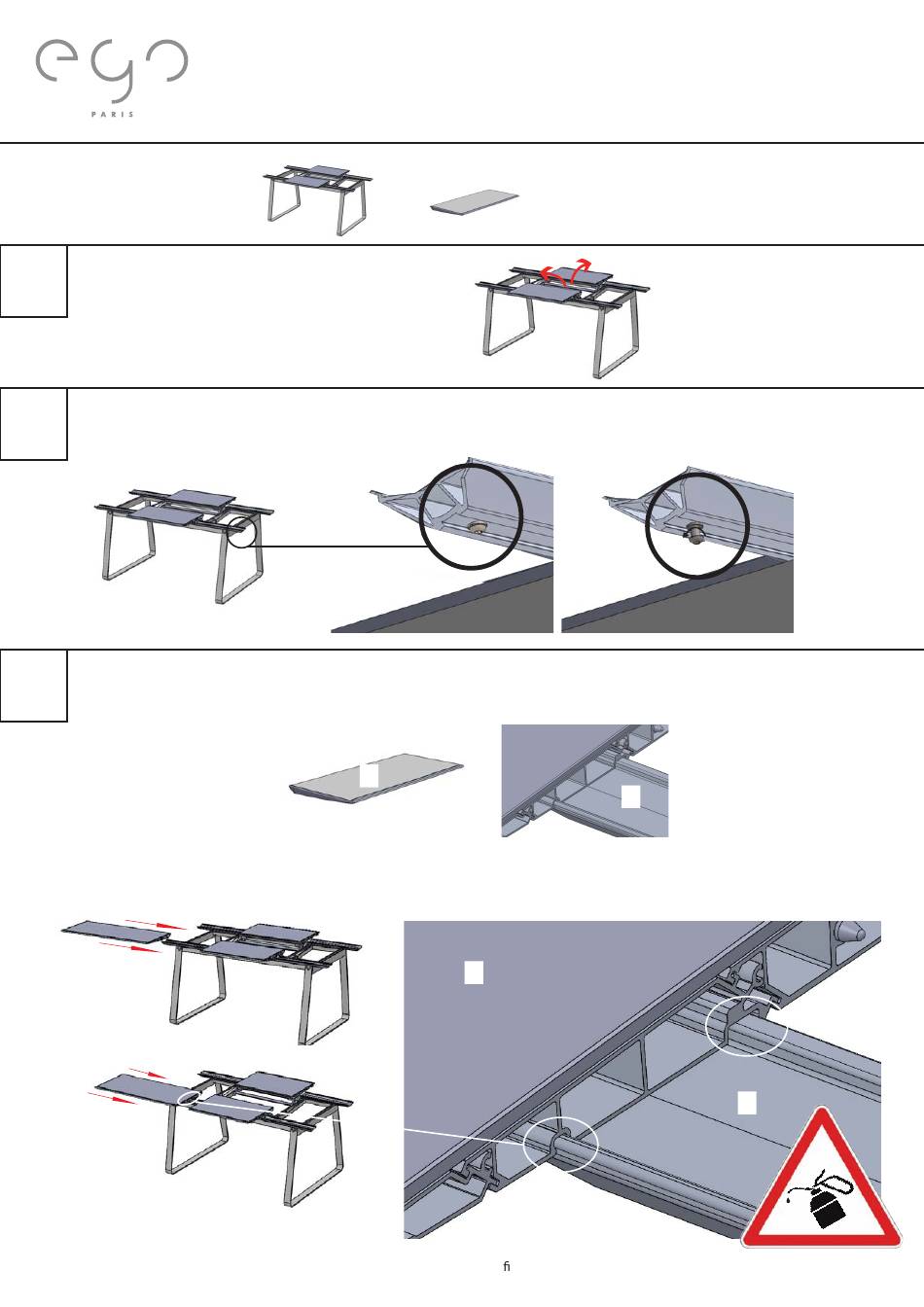 ego
PARIS

ﬁ