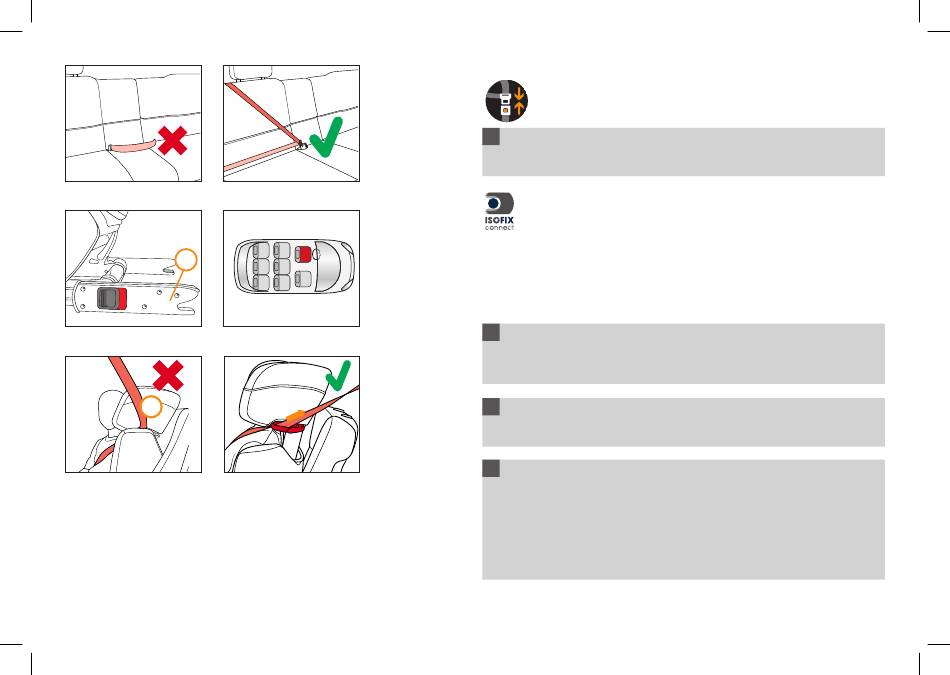 ISOFIX
connect