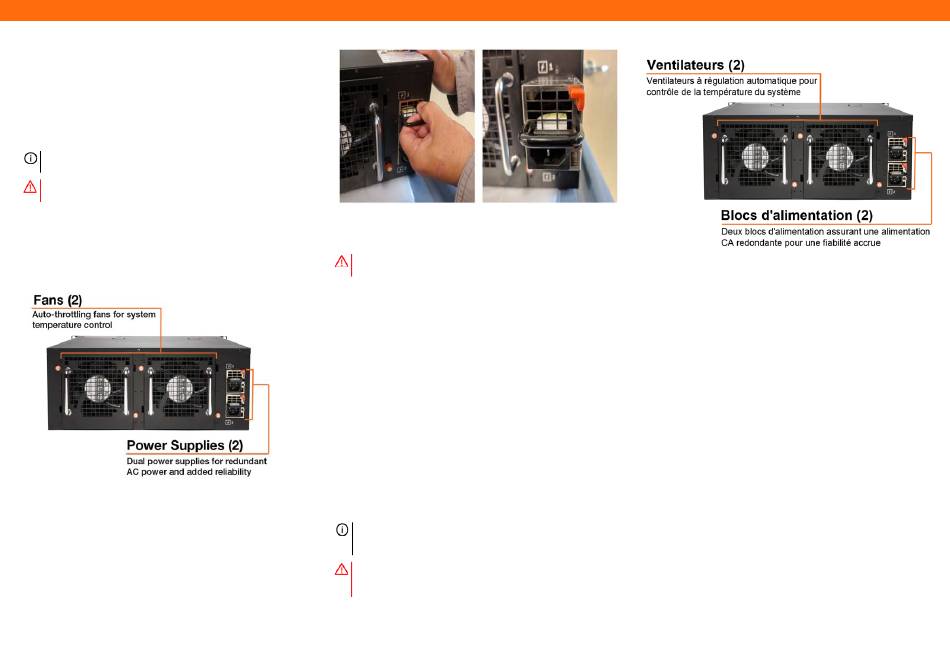 Fans (2)
Auto-throttling fans for system temperature control

Power Supplies (2)
Dual power supplies for redundant AC power and added reliability

Ventilateurs (2)
Ventilateurs à régulation automatique pour contrôle de la température du système

Blocs d'alimentation (2)
Deux blocs d'alimentation assurant une alimentation CA redondante pour une fiabilité accrue