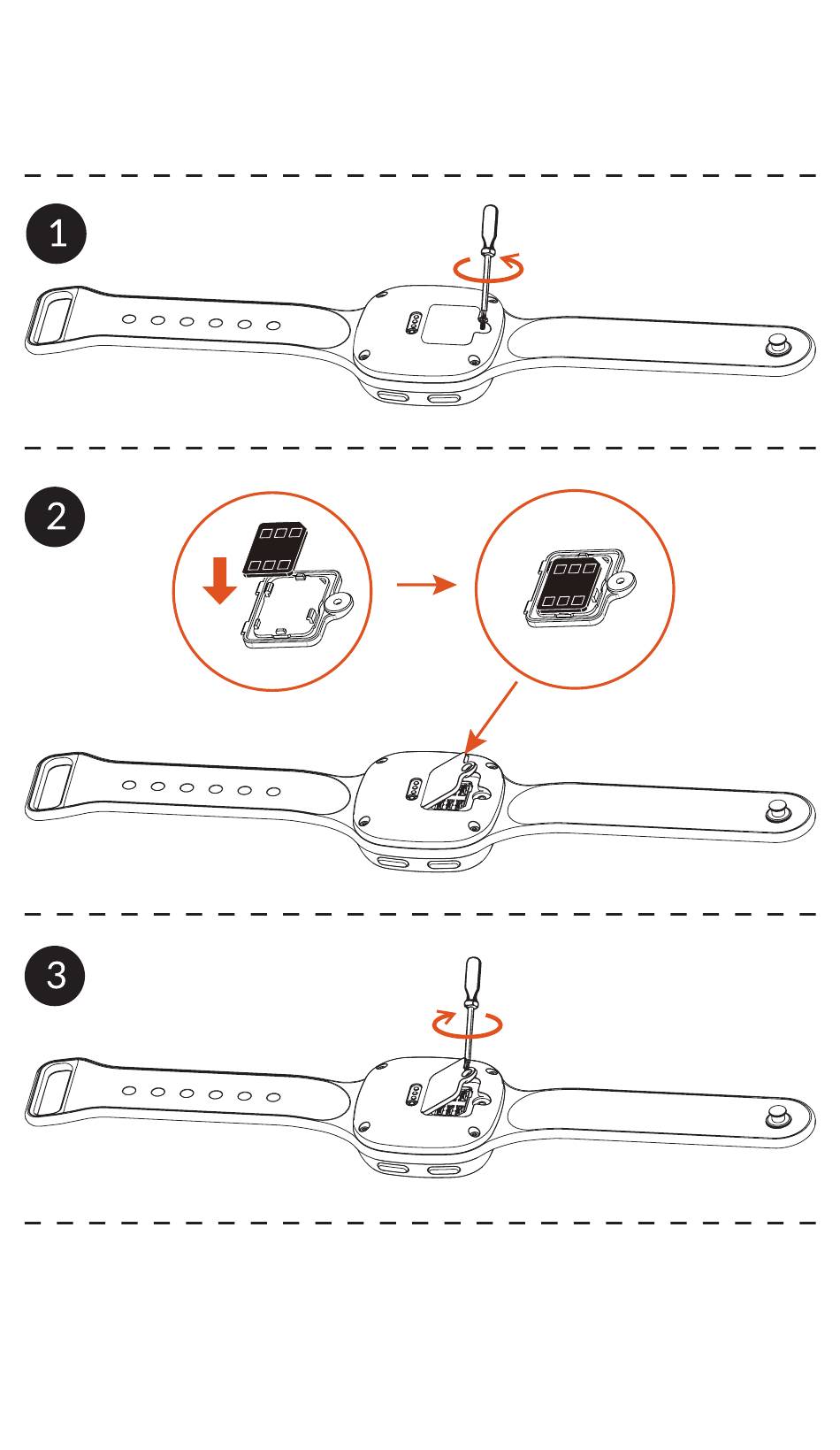 1

2

3