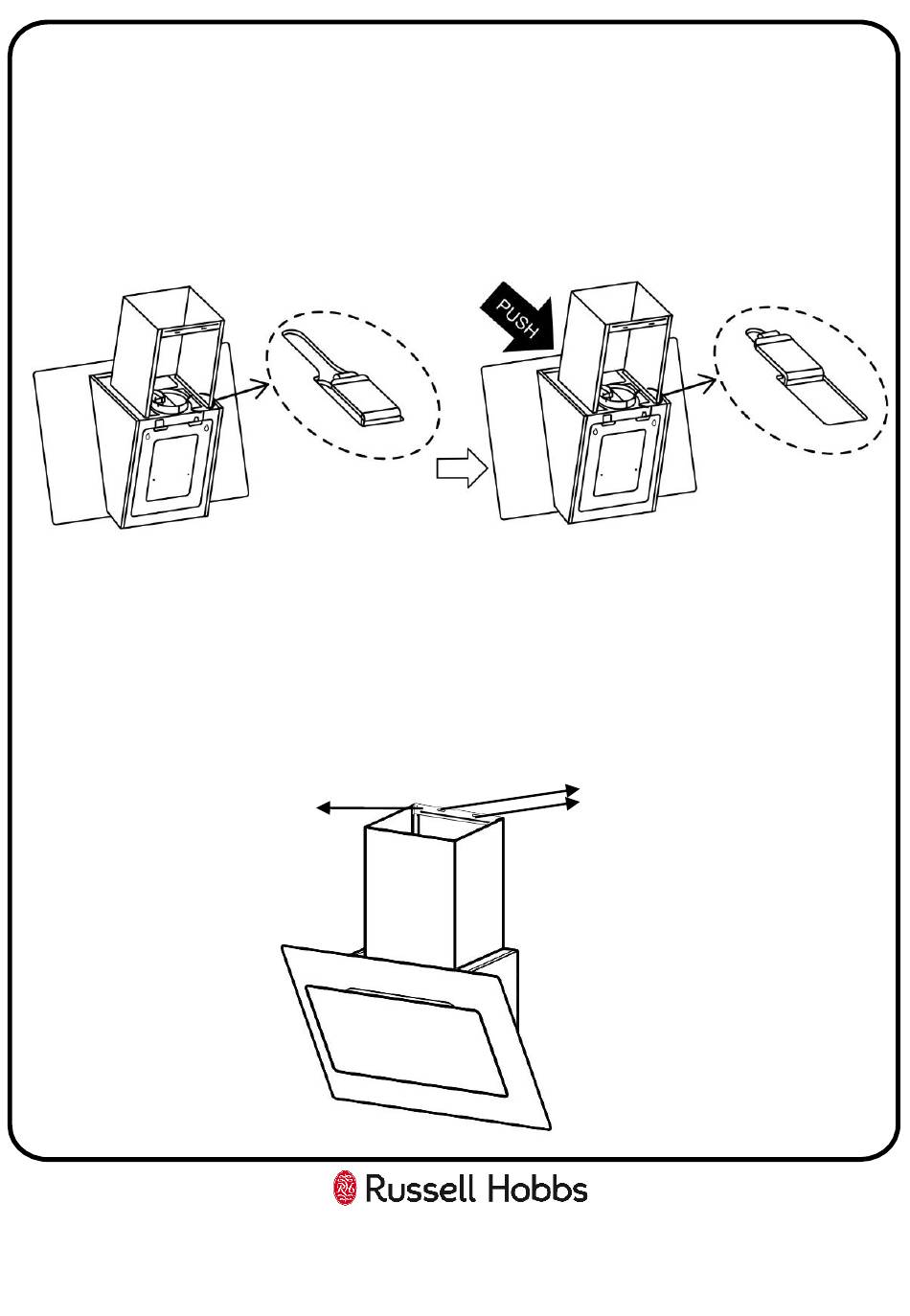 PUSH

Russell Hobbs