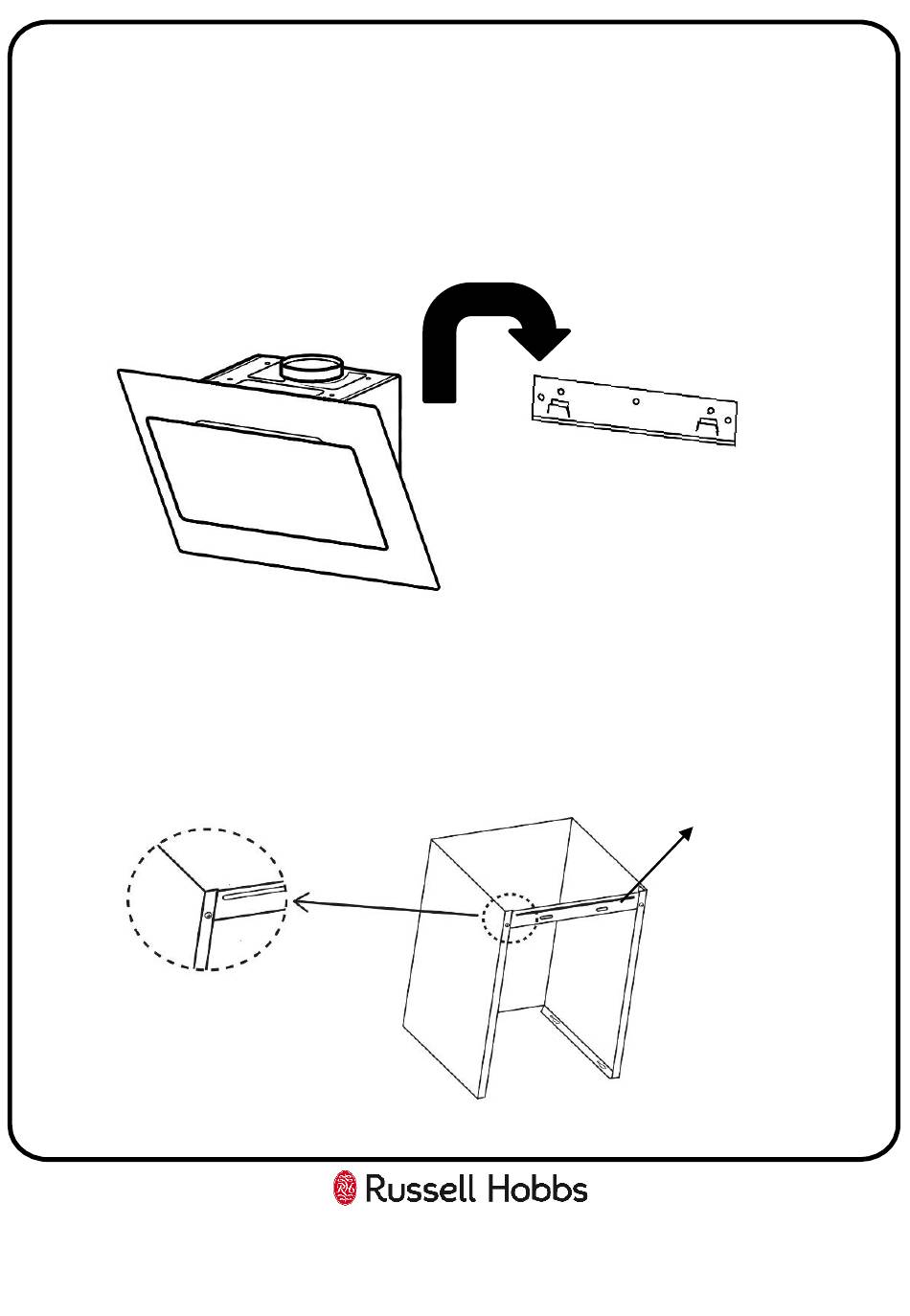 Russell Hobbs