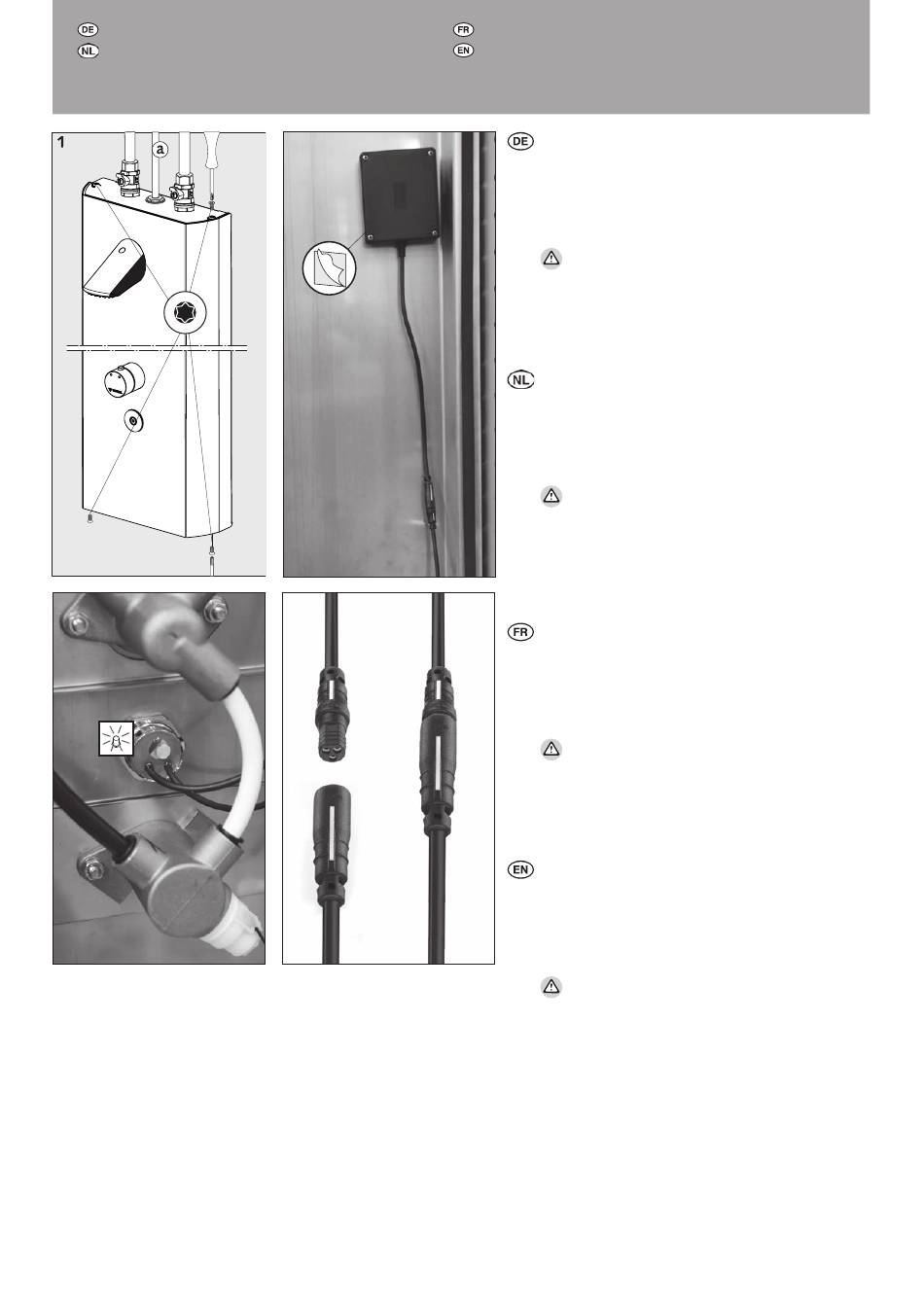 DE
NL

FR
EN

1

a

DE

NL

FR

EN