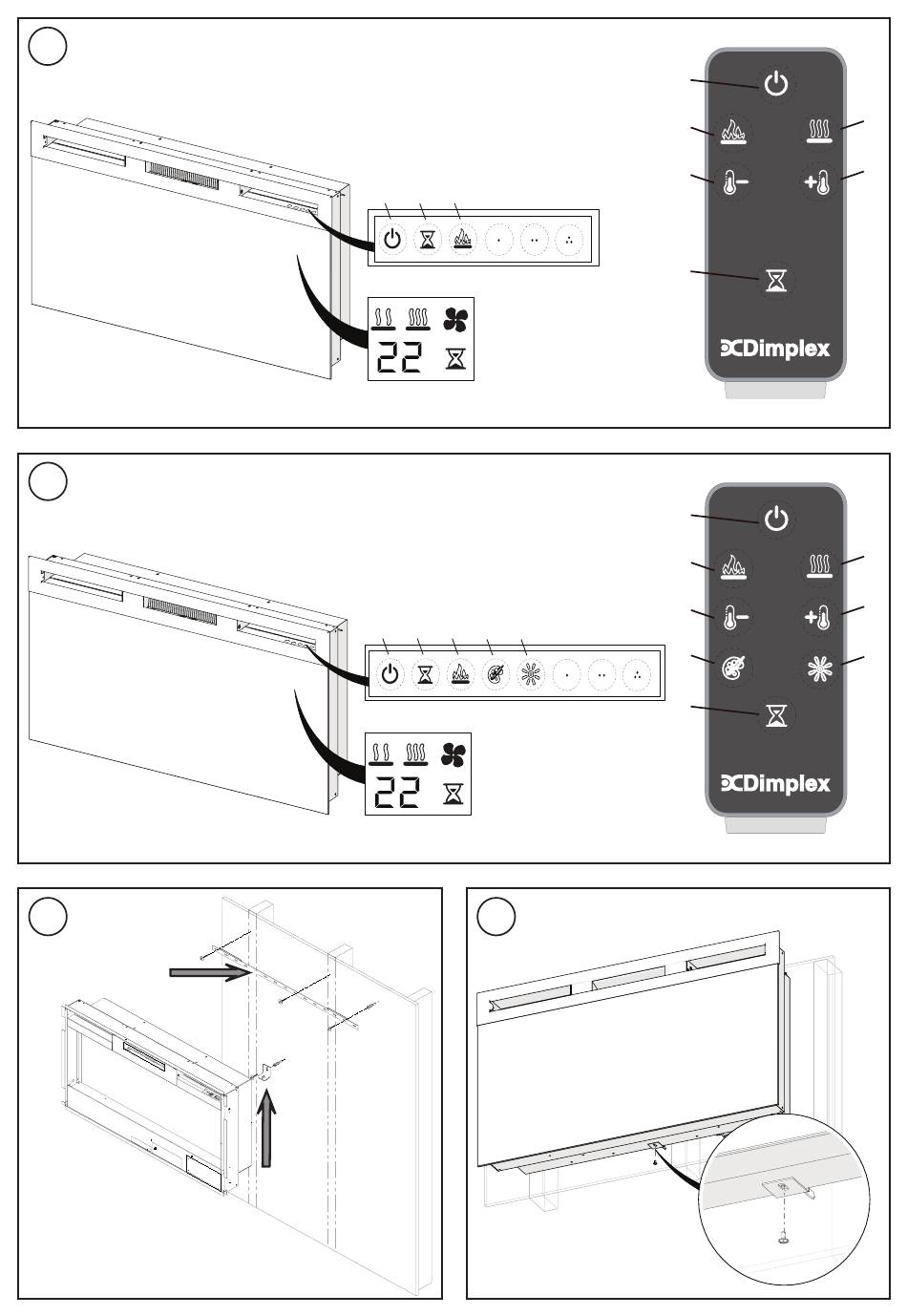 22

Dimplex

22

Dimplex