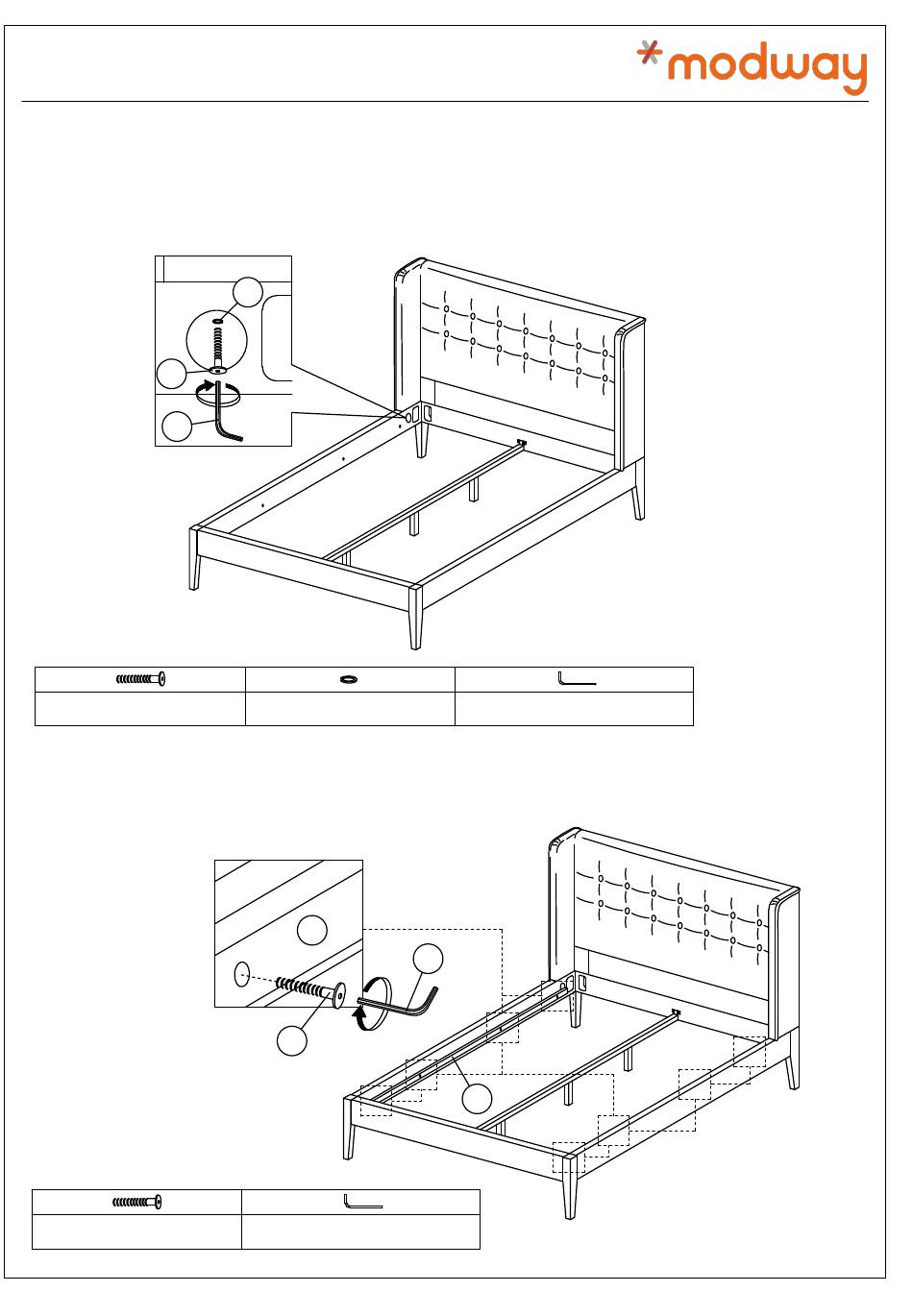 modway