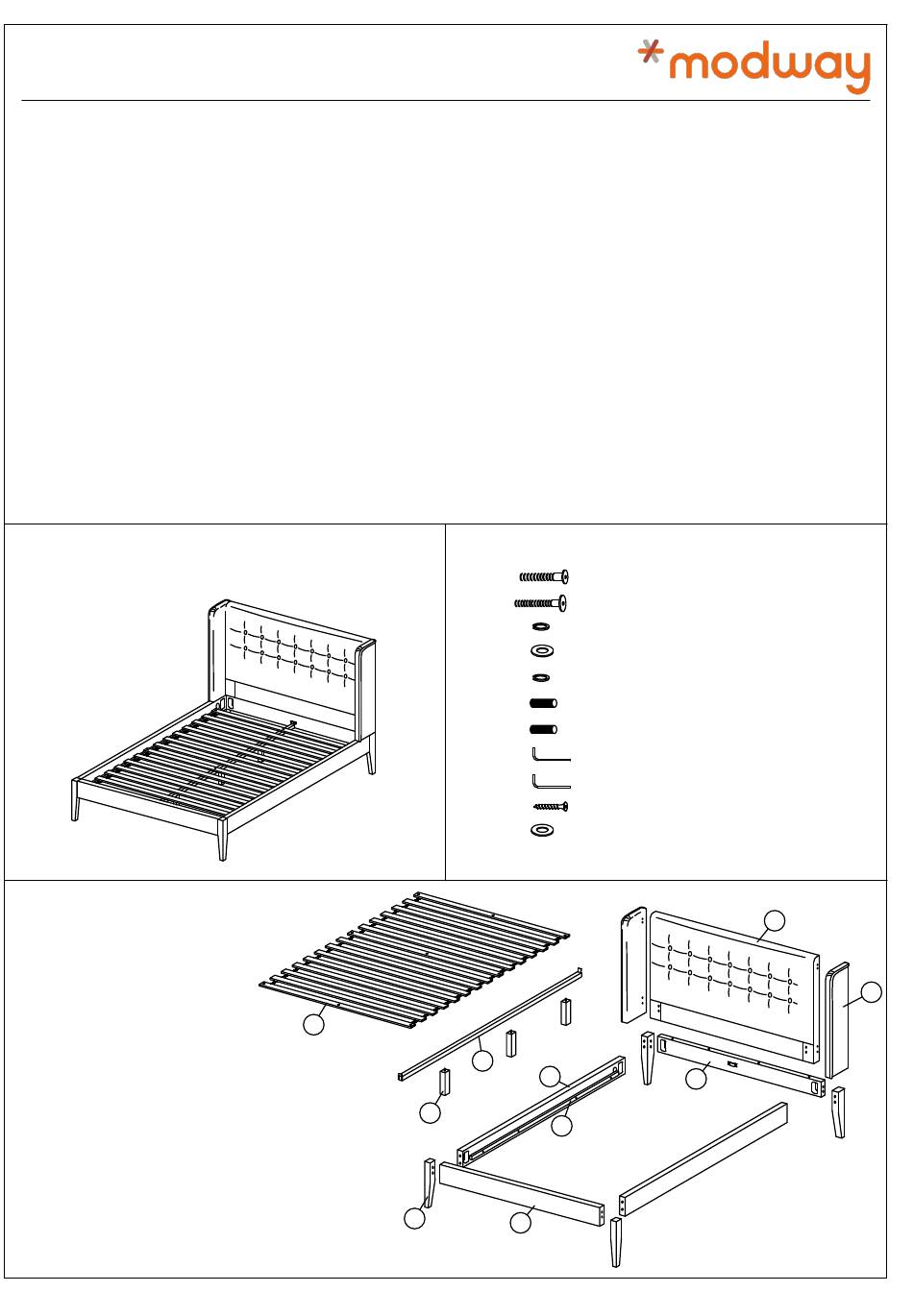 modway