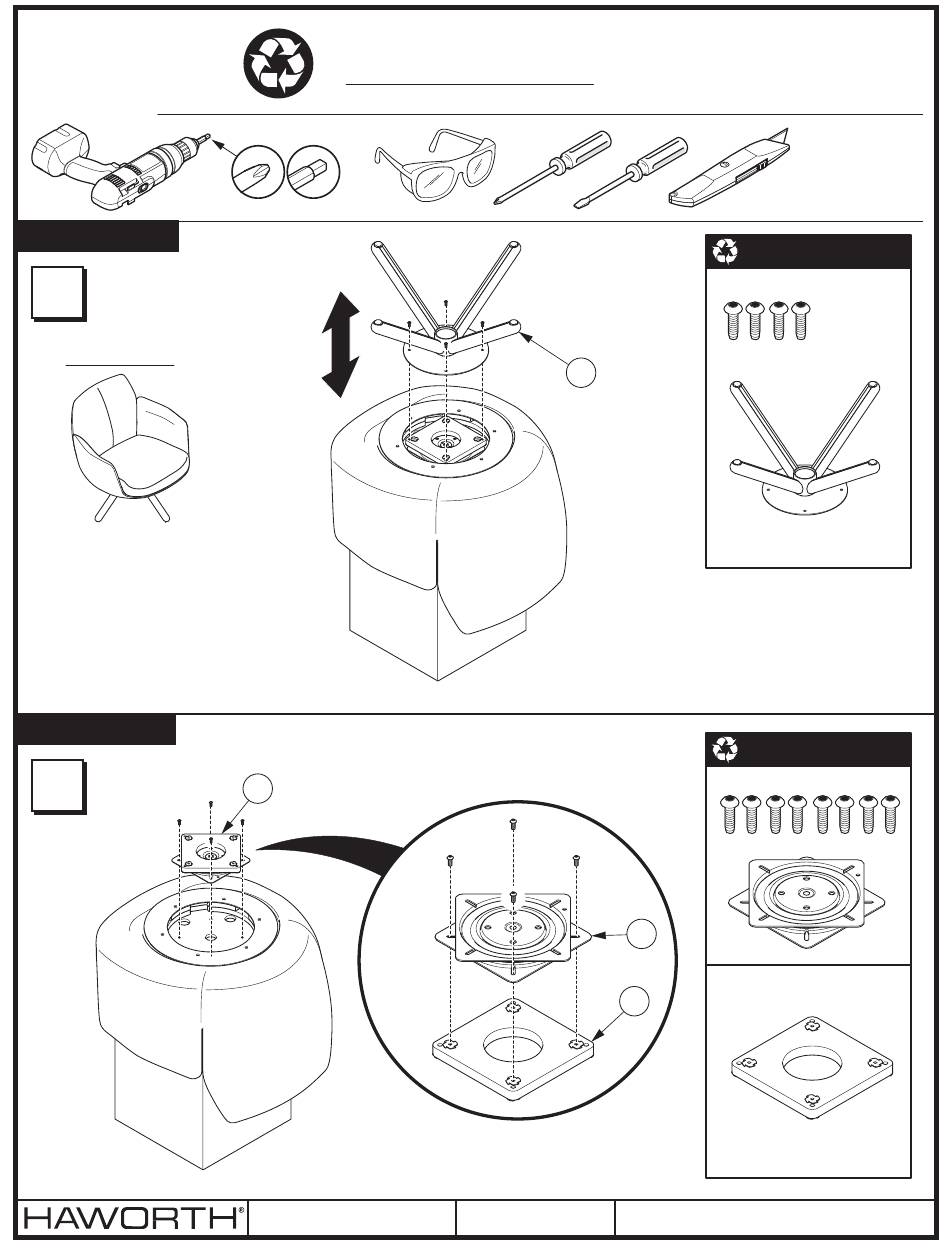 HAWORTH®