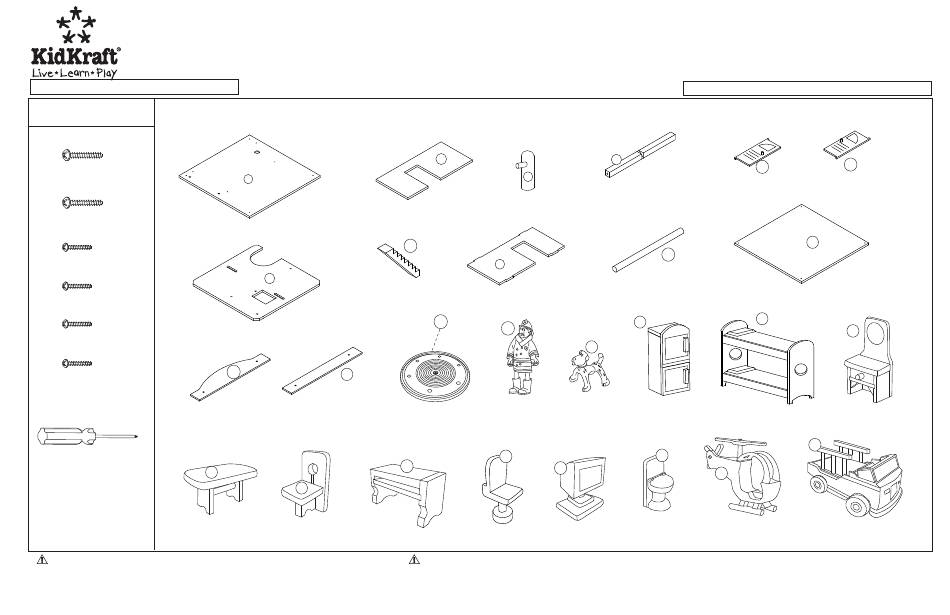 KidKraft®
Live•Learn•Play