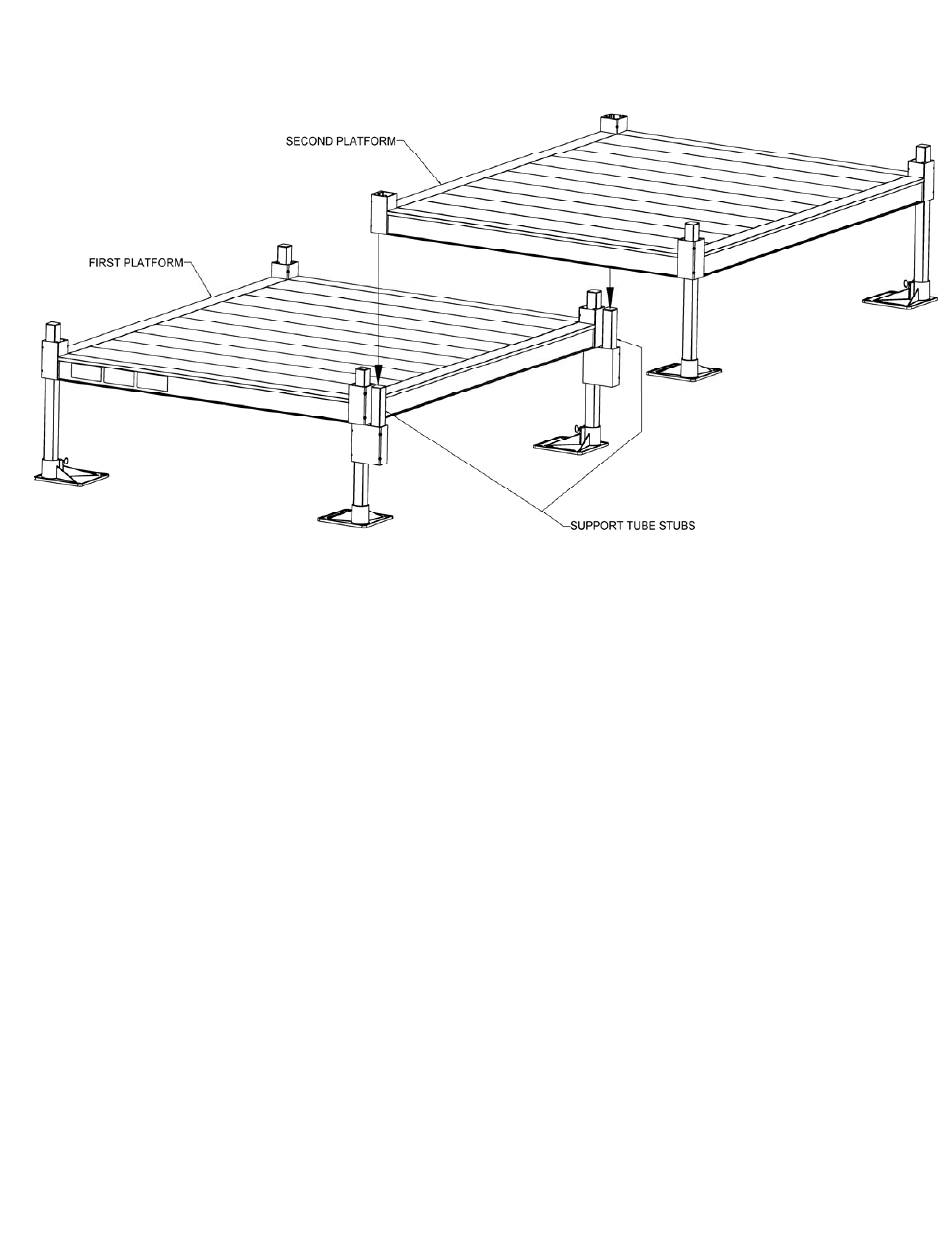 SECOND PLATFORM

FIRST PLATFORM

SUPPORT TUBE STUBS