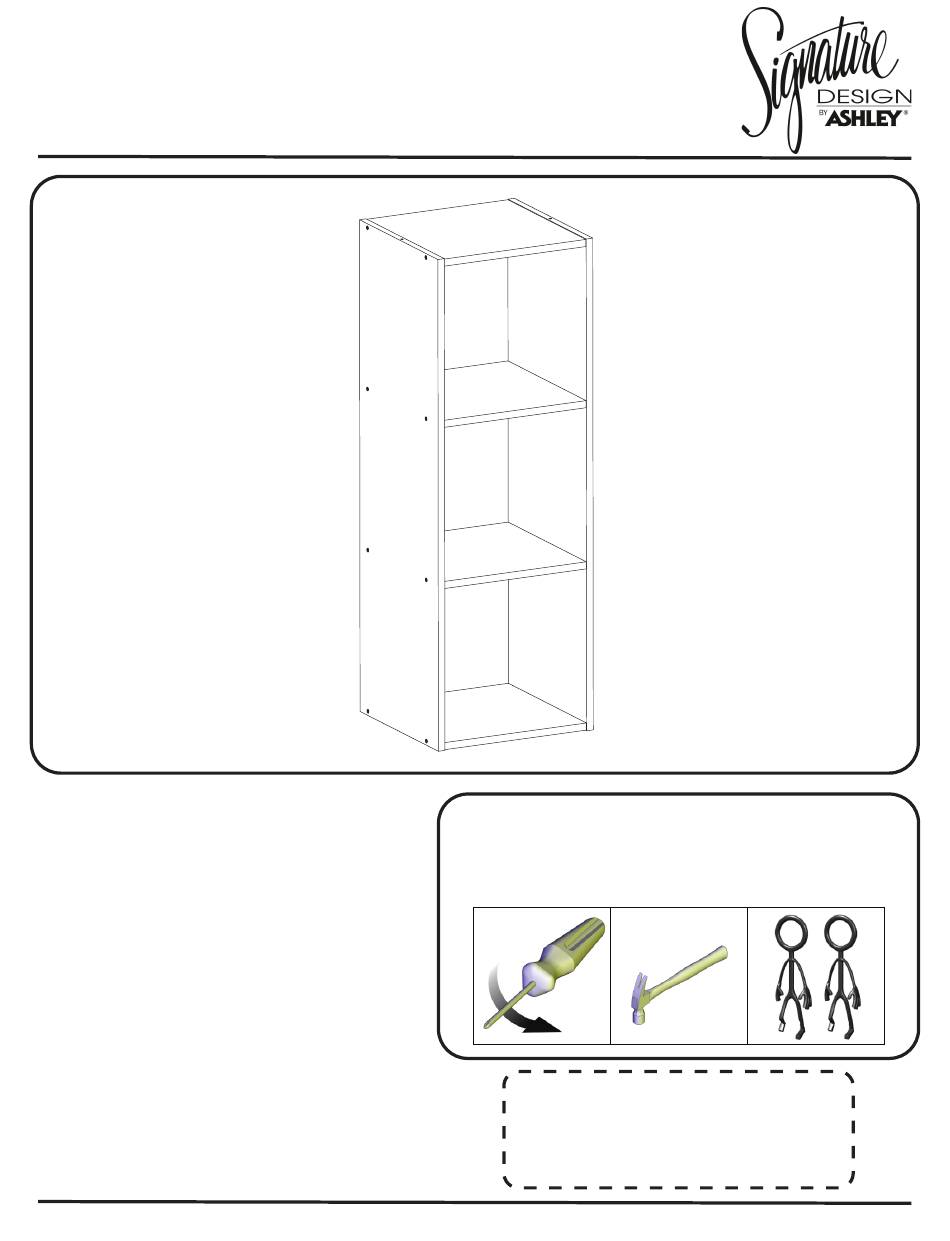 Signature
DESIGN
BY ASHLEY®