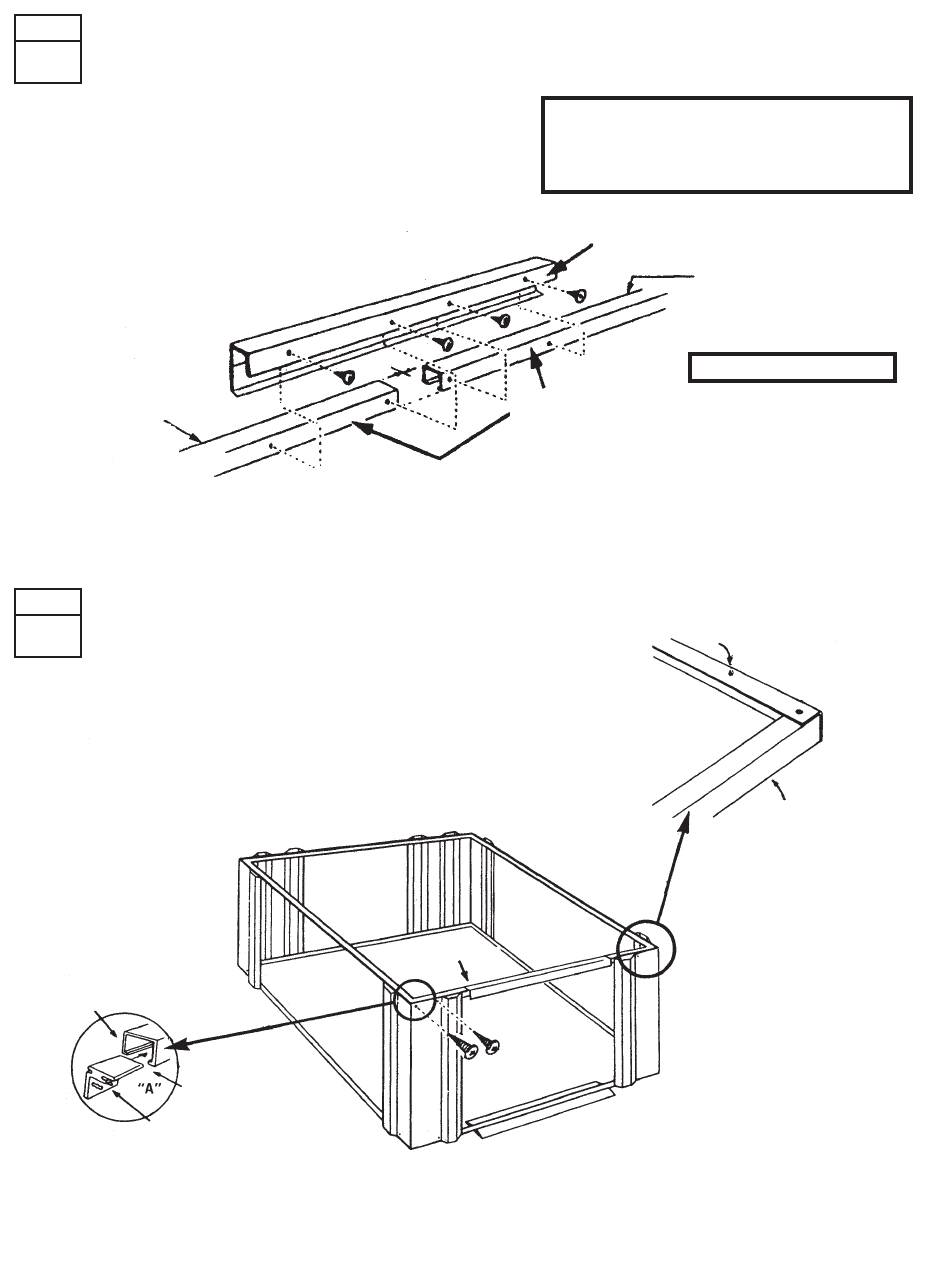 "A"