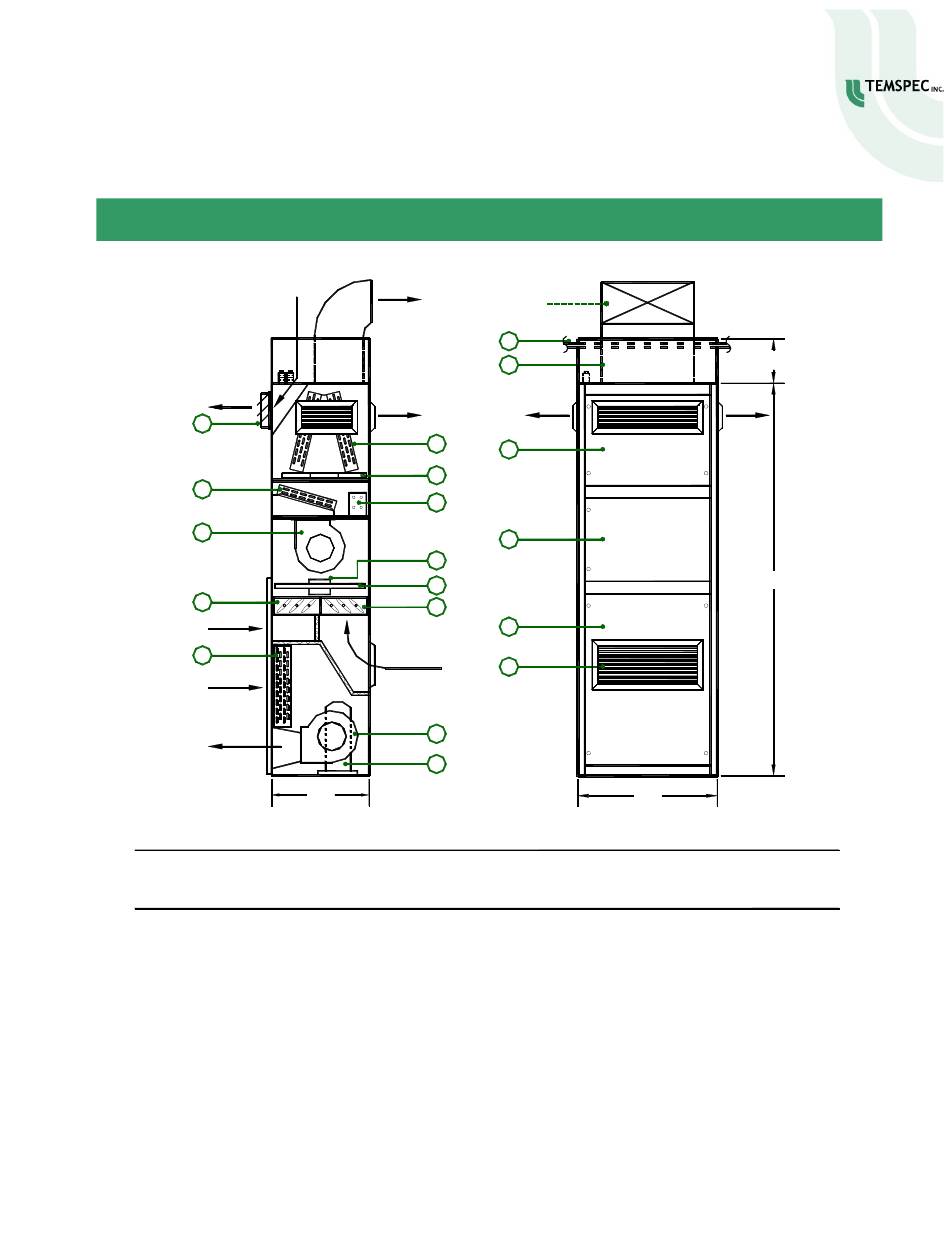 TEMSPEC INC.