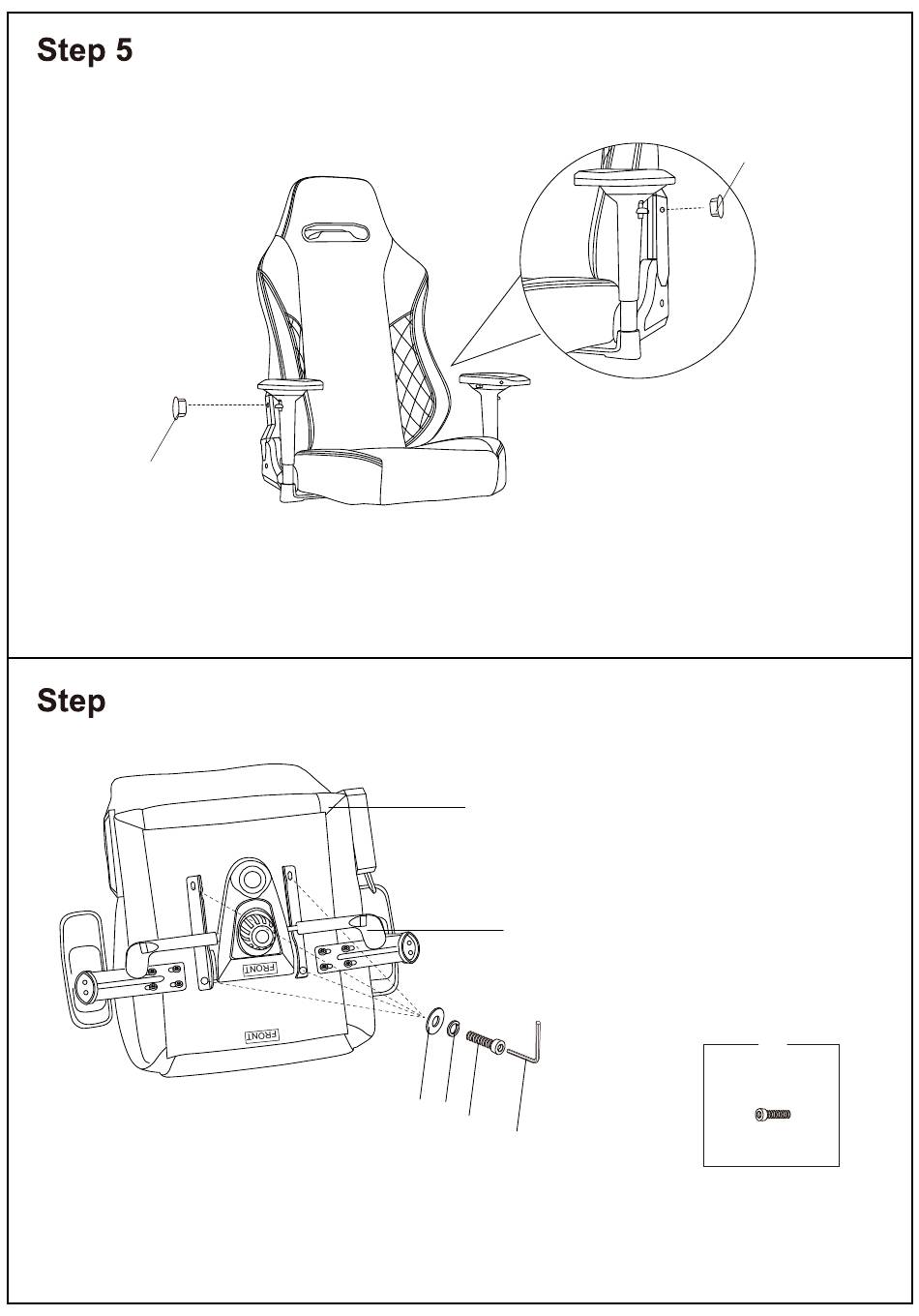 Step 5

Step

FRONT

FRONT