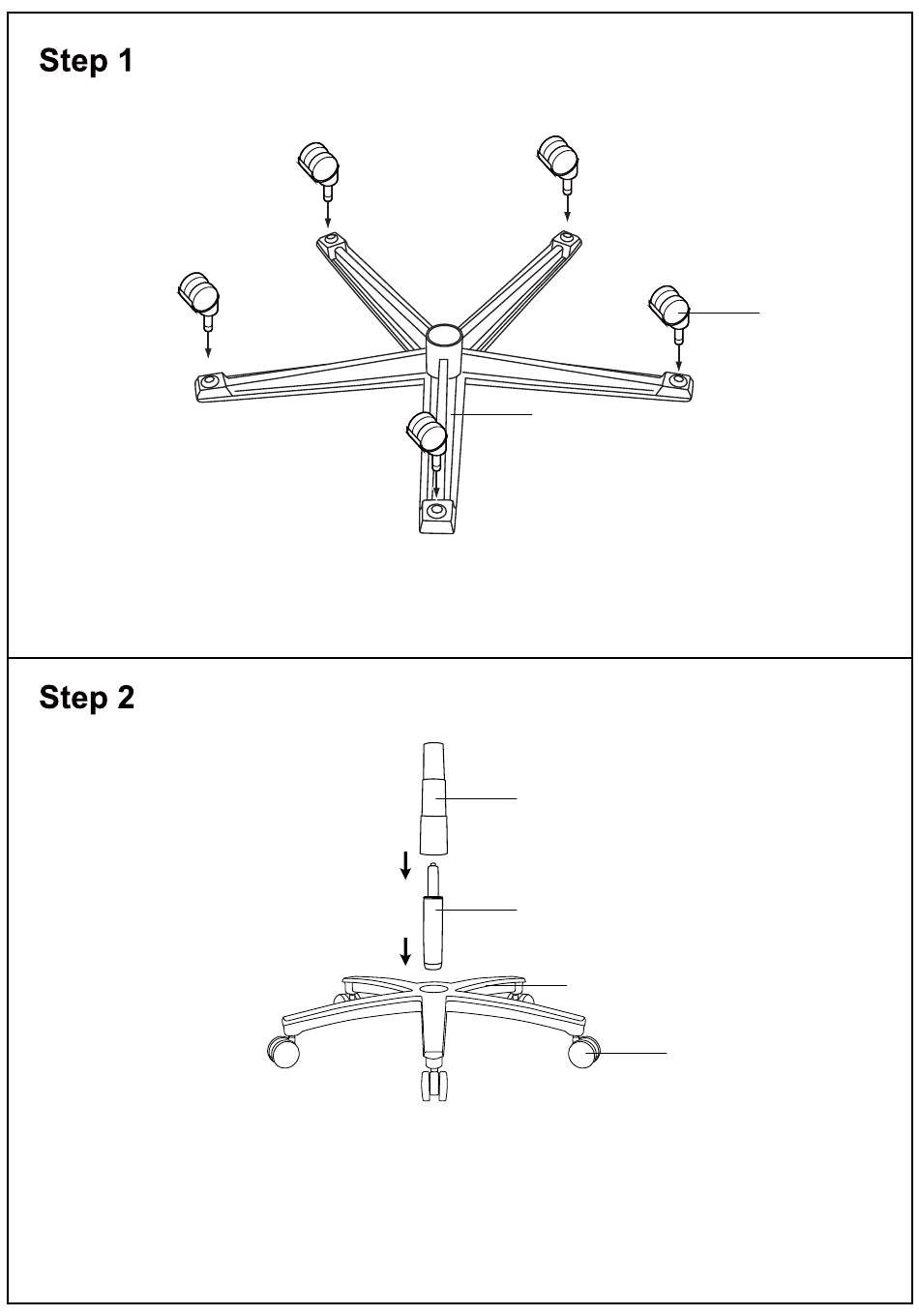 Step 1

Step 2