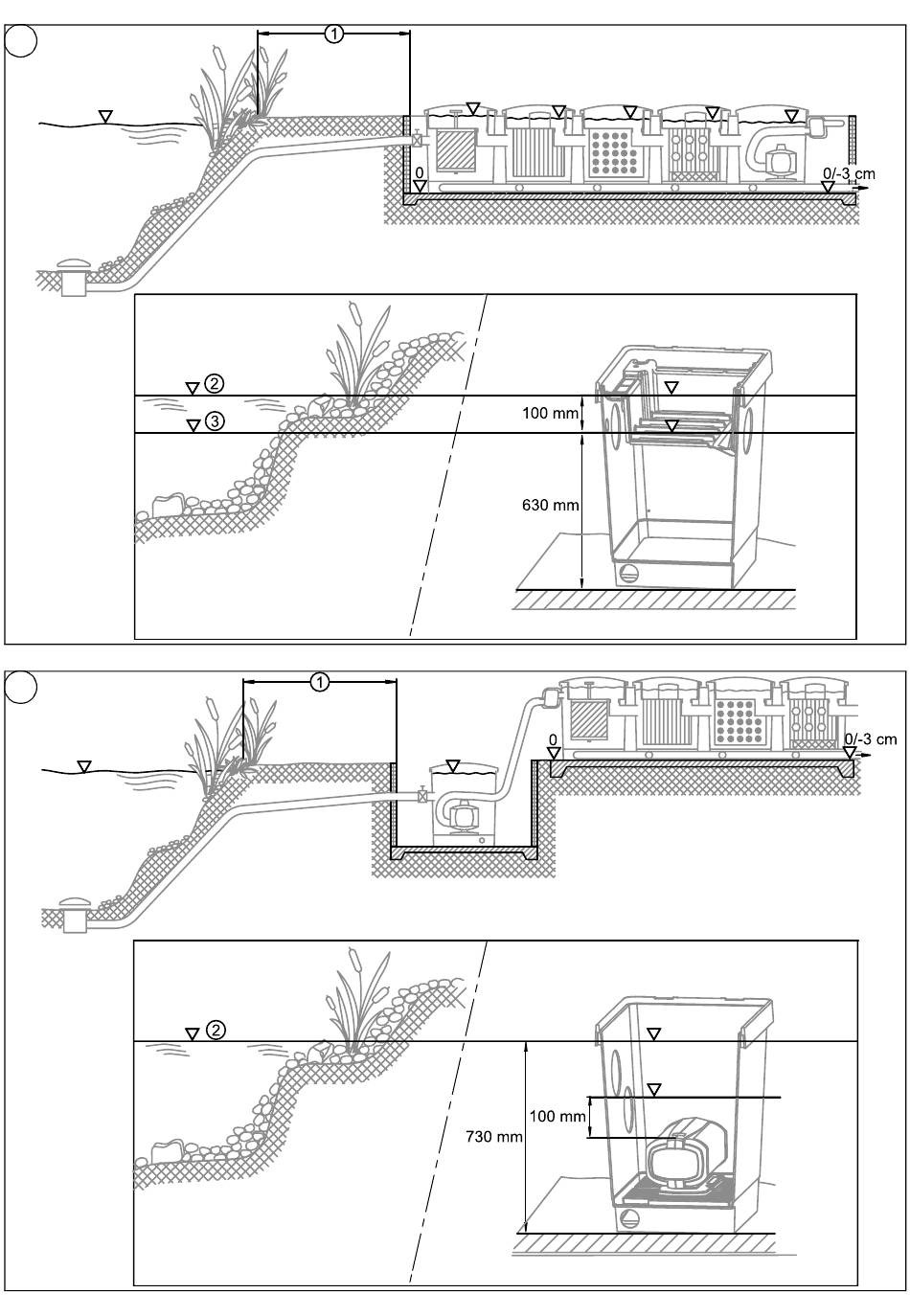 ①

0

0/-3 cm

②

③

100 mm

630 mm

①

0

0/-3 cm

②

100 mm

730 mm