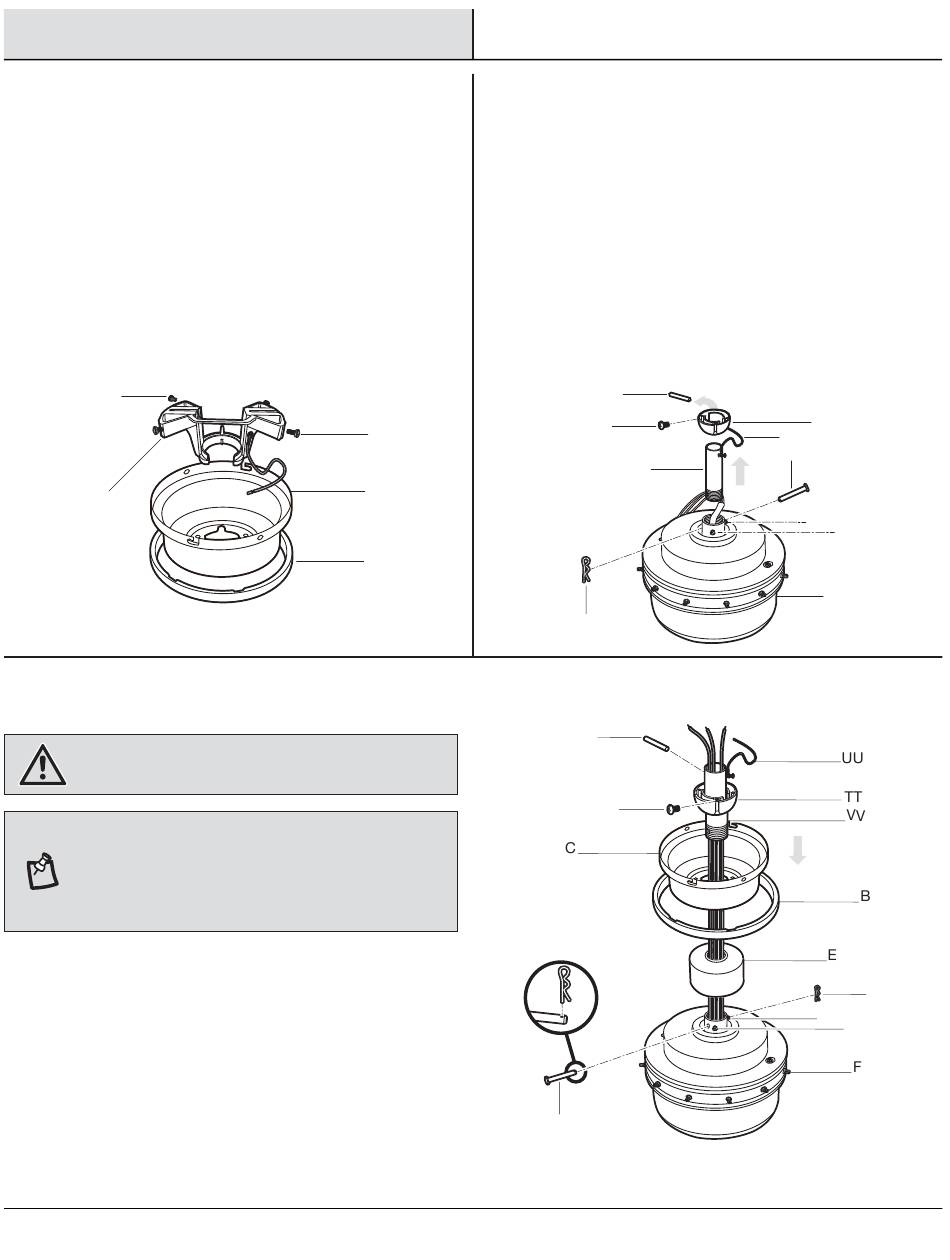 UU
TT
VV
C
B
E
F