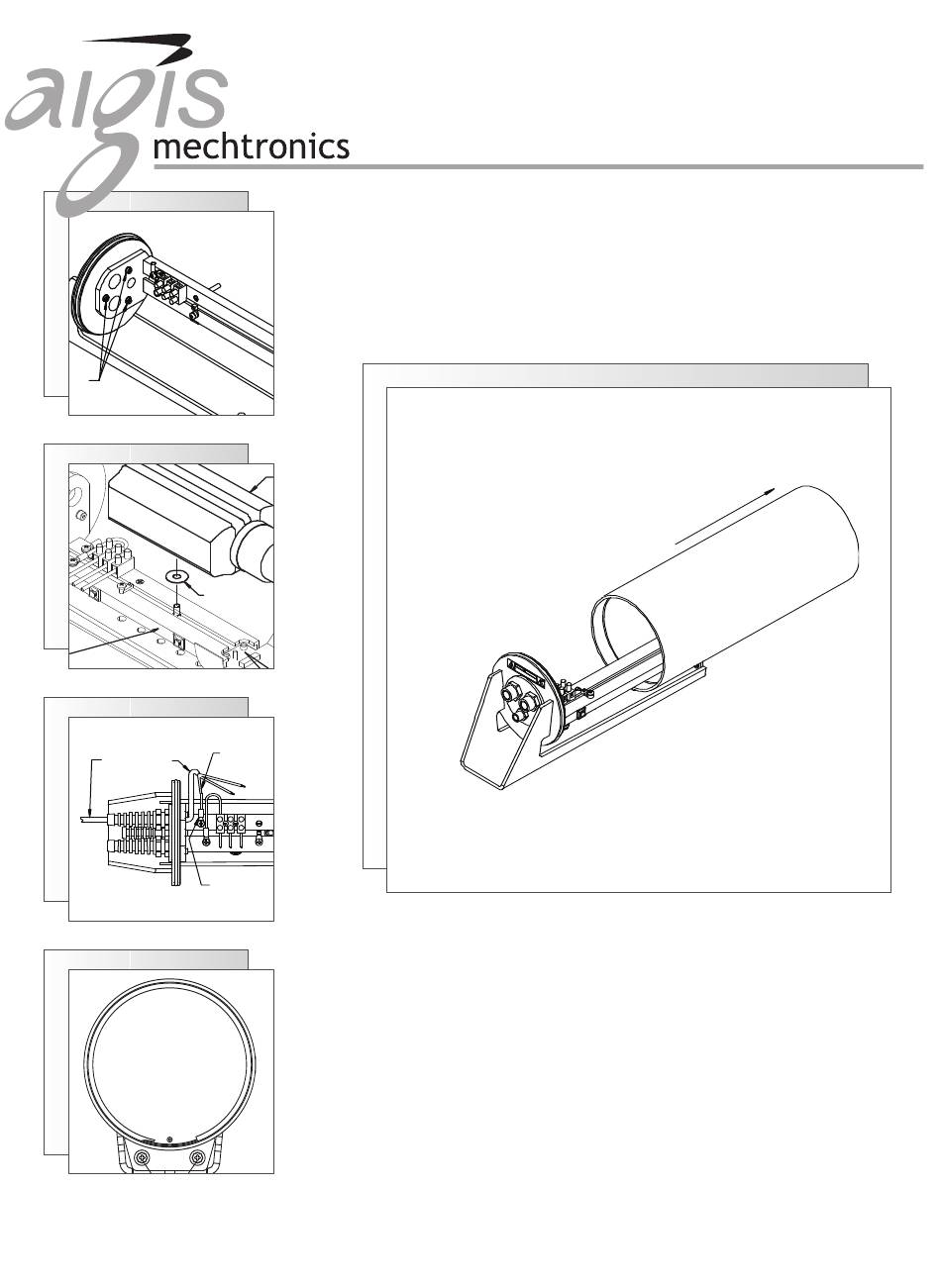 aigis
mechtronics