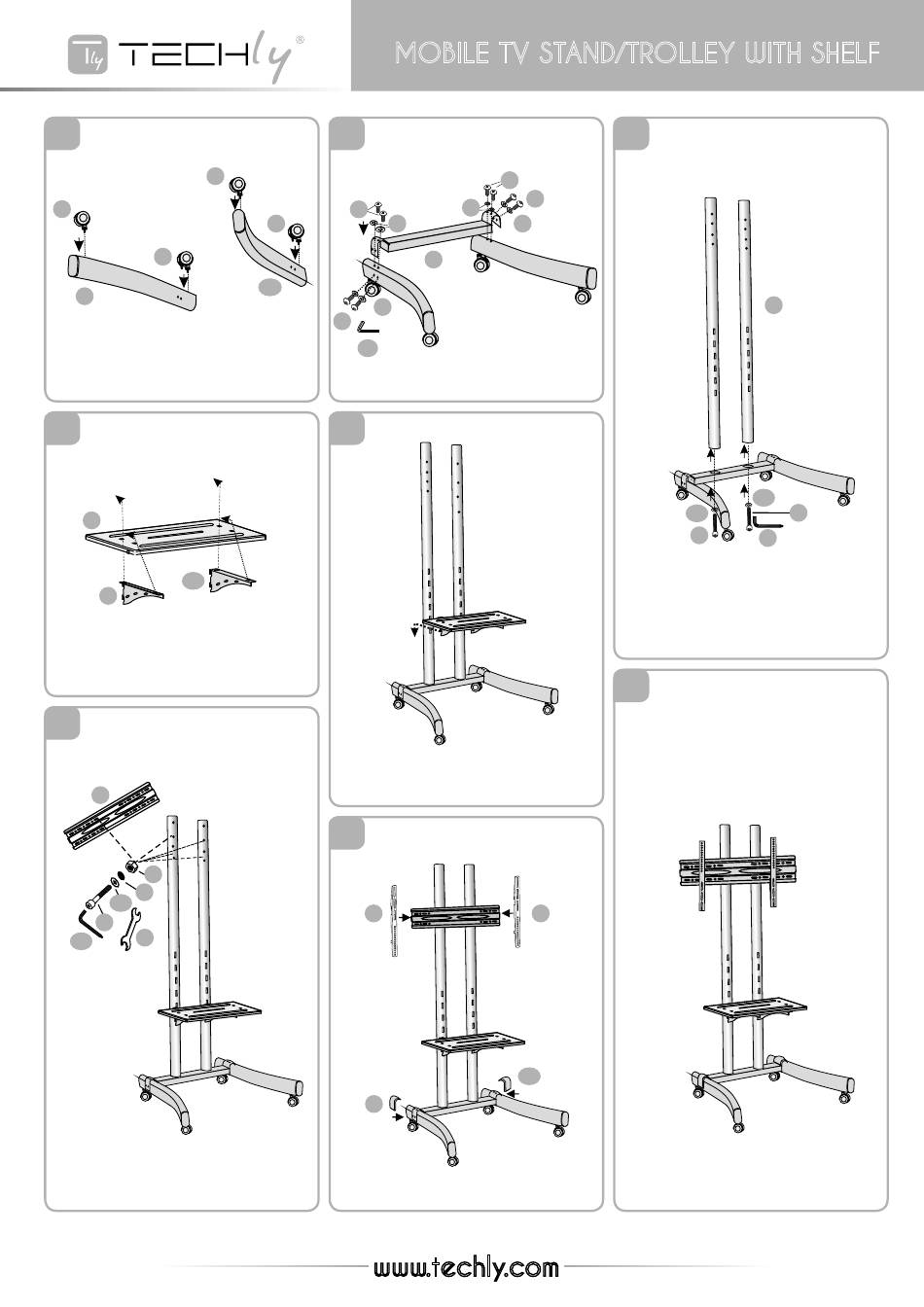 Tly TECHly®

MOBILE TV STAND/TROLLEY WITH SHELF

www.techly.com