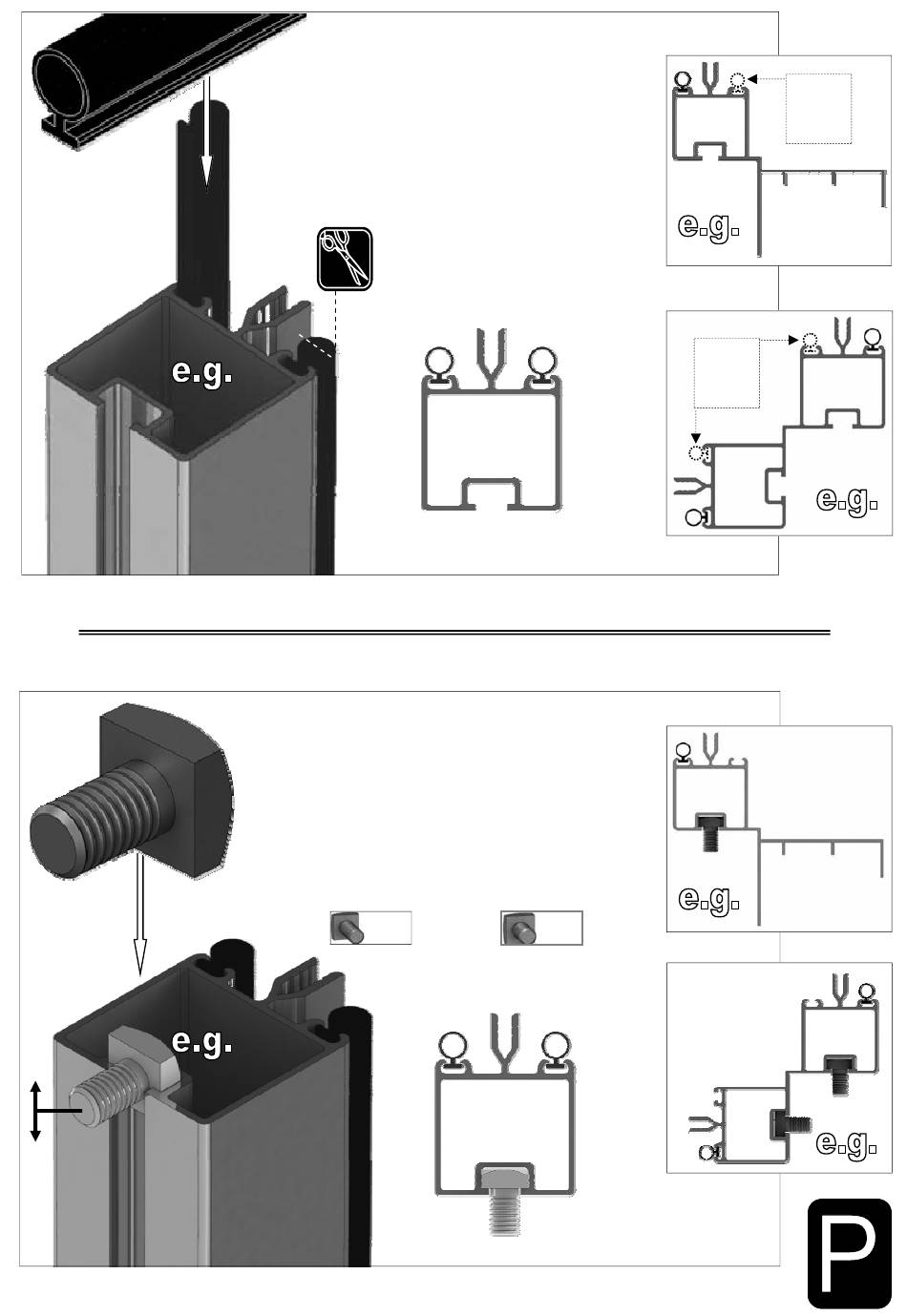 e.g.

e.g.

e.g.

e.g.

e.g.

e.g.

P