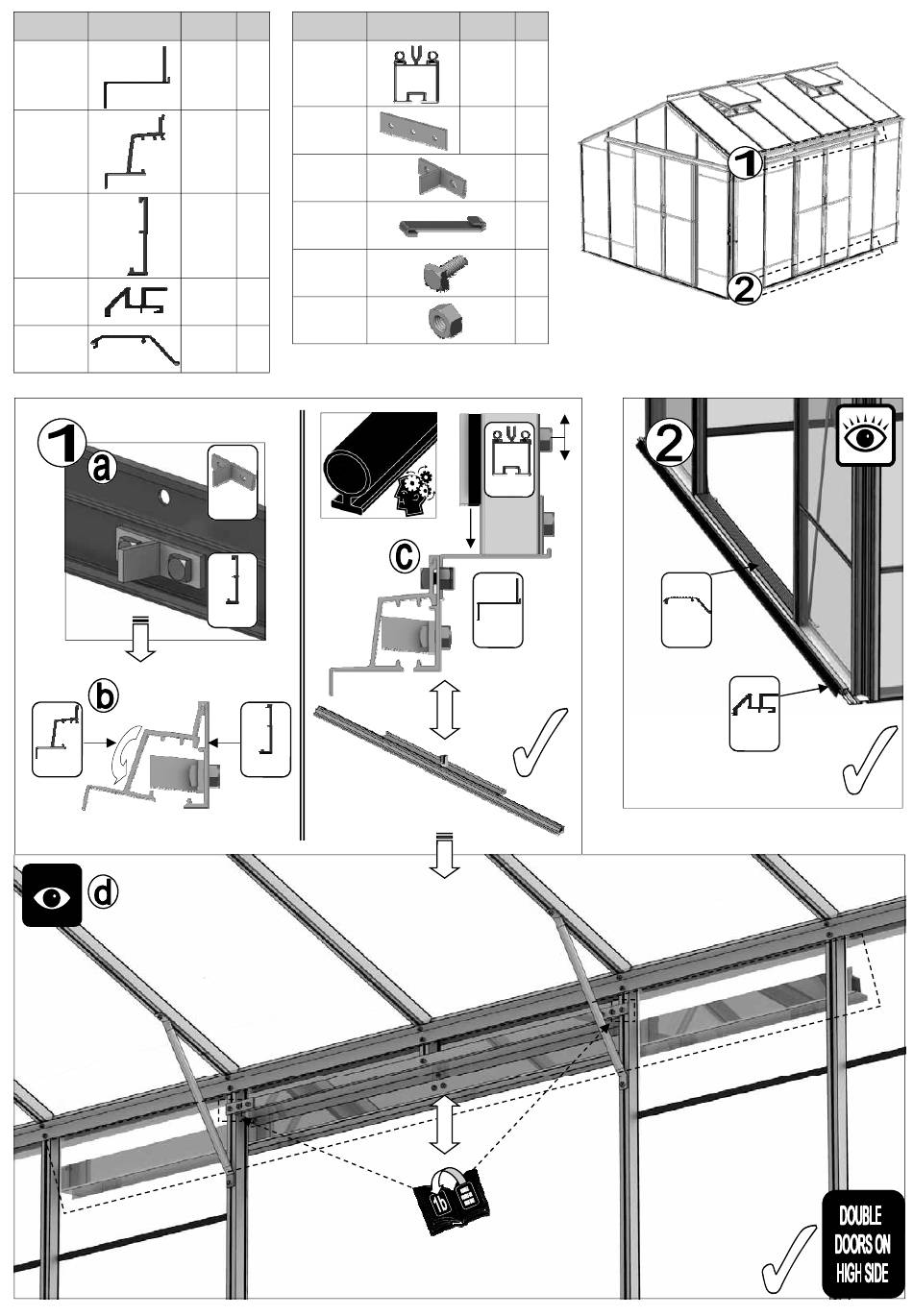 1

2

1

a

b

c

2

d

1b

DOUBLE DOORS ON HIGH SIDE