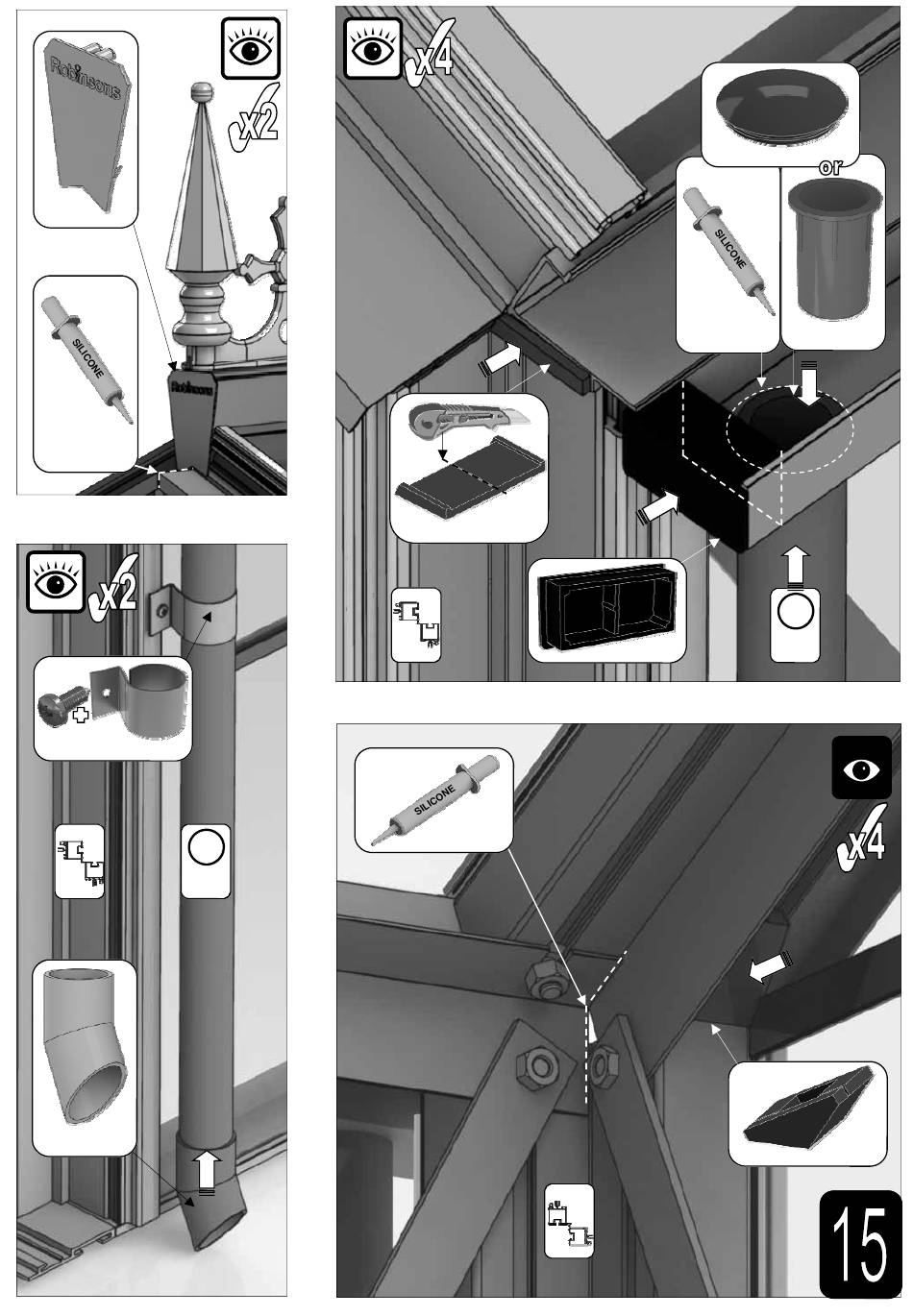 Robinsons
x2
SILICONE
Robinsons
x4
or
SILICONE
x2
SILICONE
x4
15