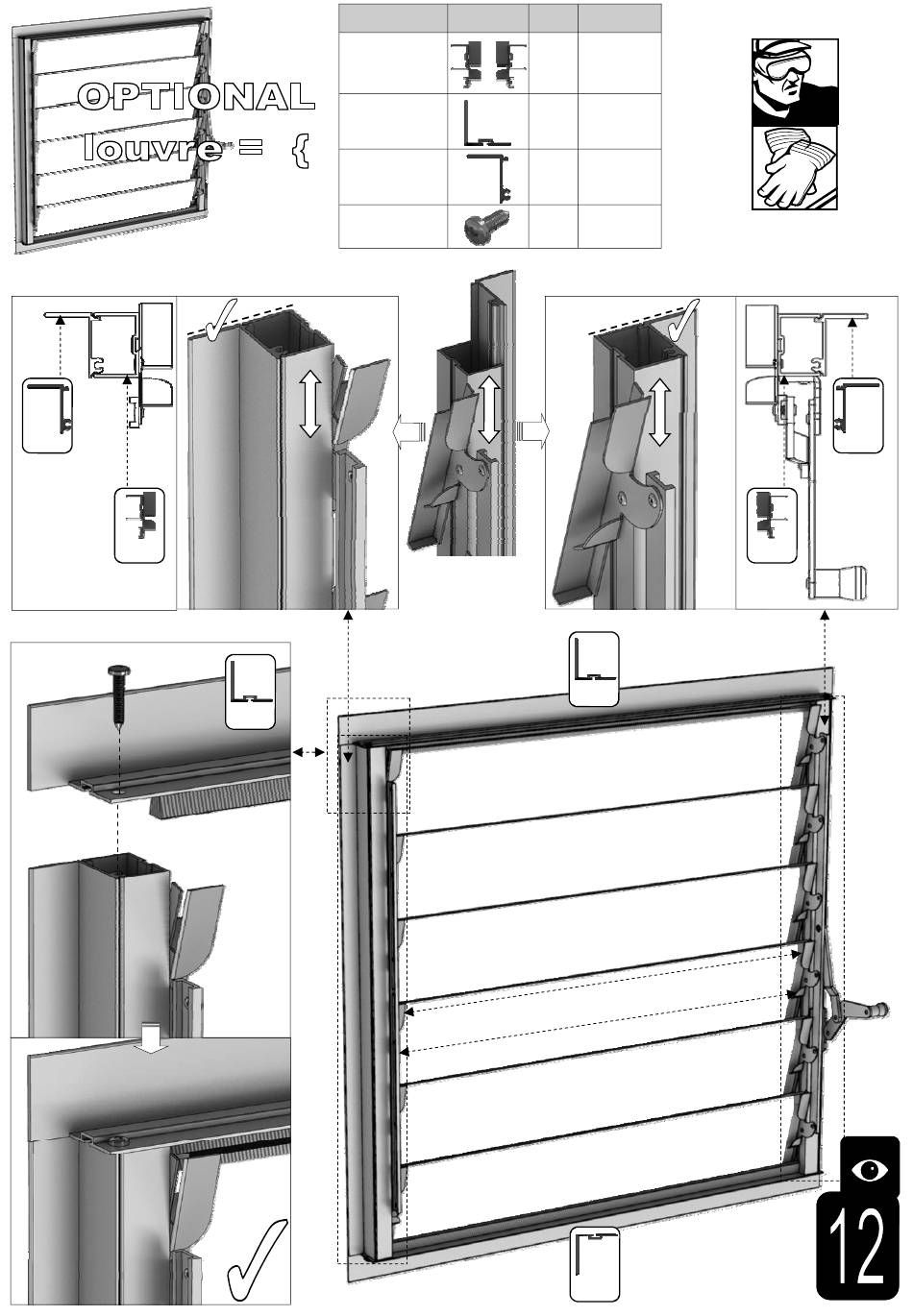 OPTIONAL
louvre = {

12