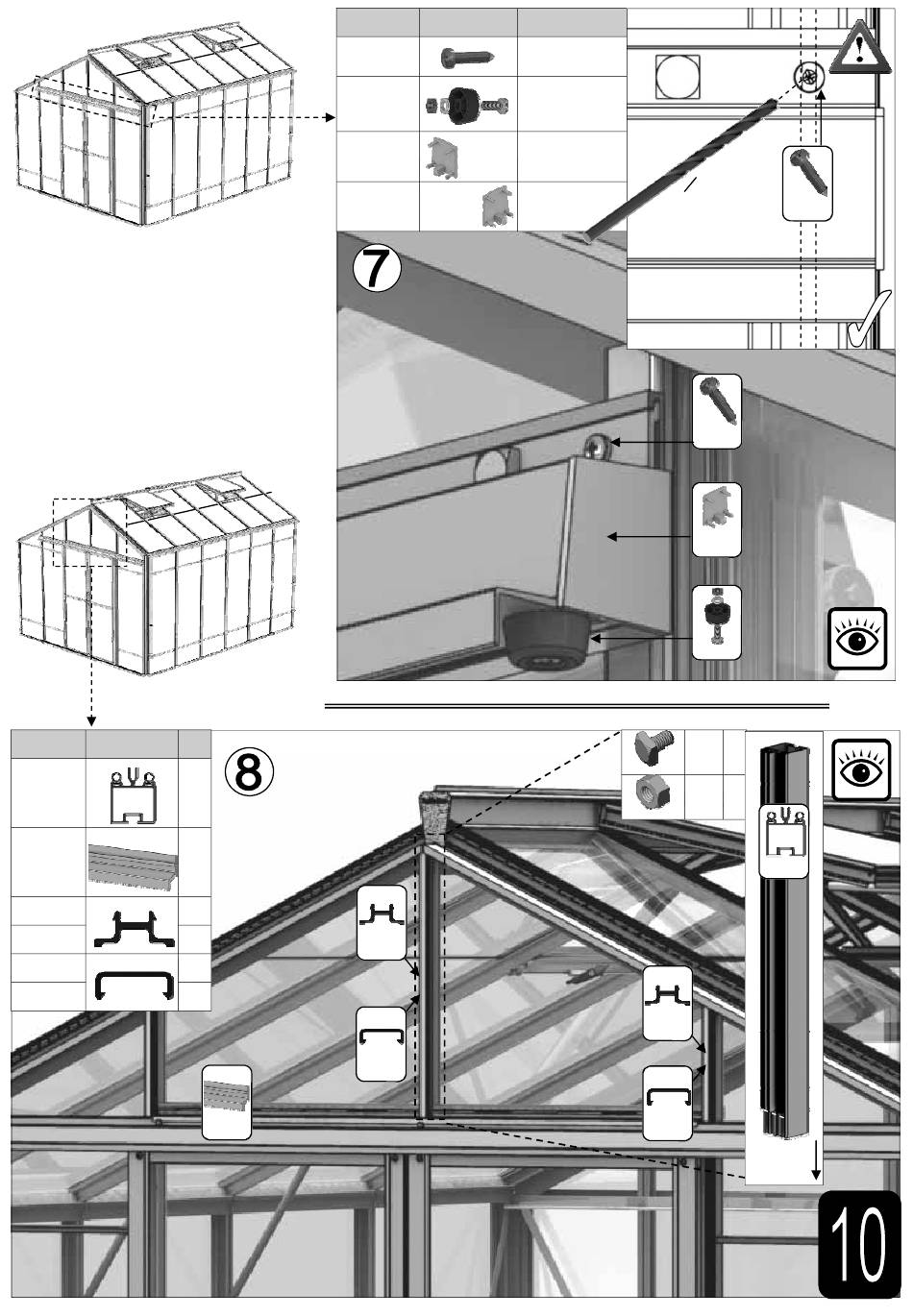 7

8

10